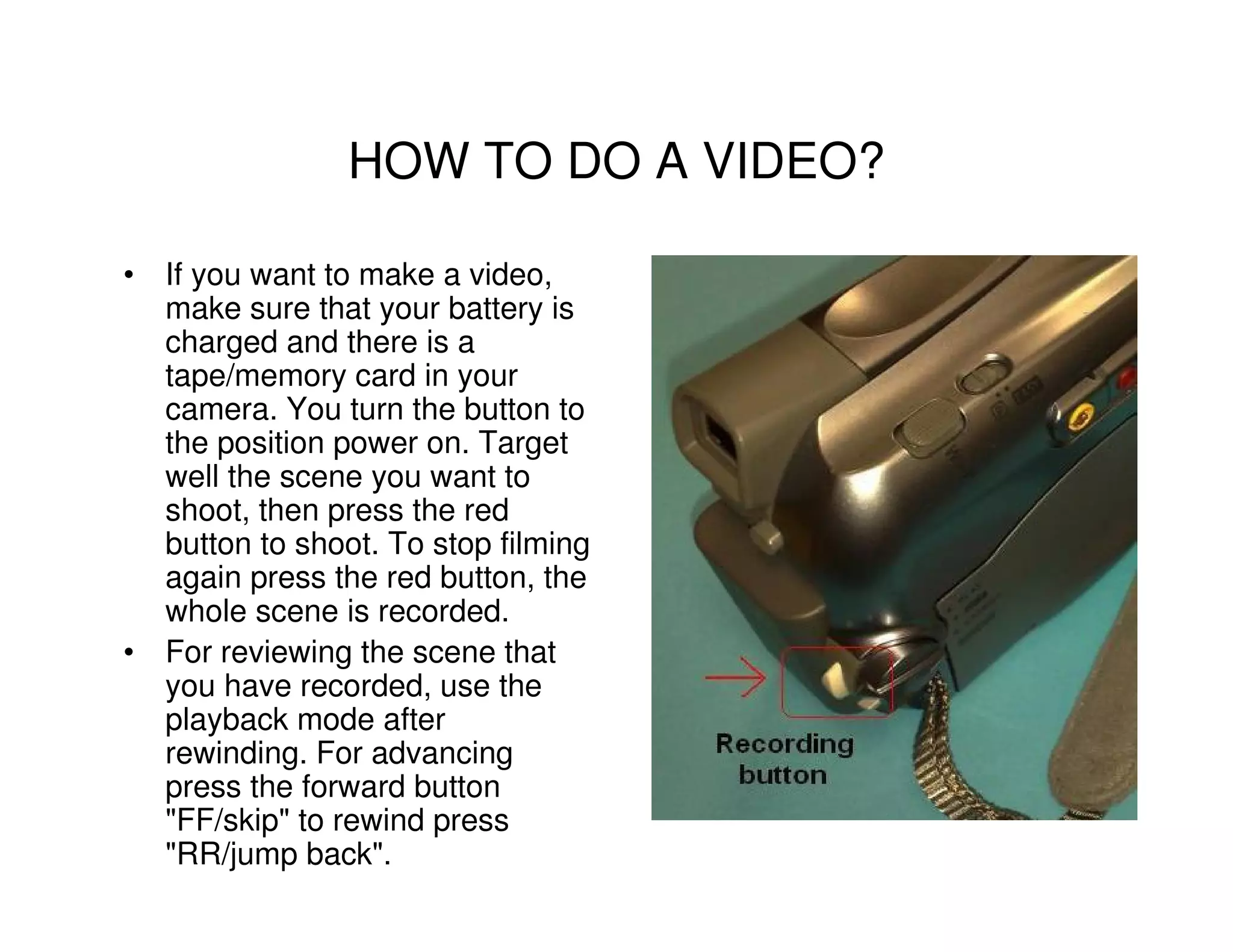 HOW TO DO A VIDEO?

• If you want to make a video, make sure that your battery is charged and there is a tape/memory card in your camera. You turn the button to the position power on. Target well the scene you want to shoot, then press the red button to shoot. To stop filming again press the red button, the whole scene is recorded.

• For reviewing the scene that you have recorded, use the playback mode after rewinding. For advancing press the forward button "FF/skip" to rewind press "RR/jump back".

Recording button