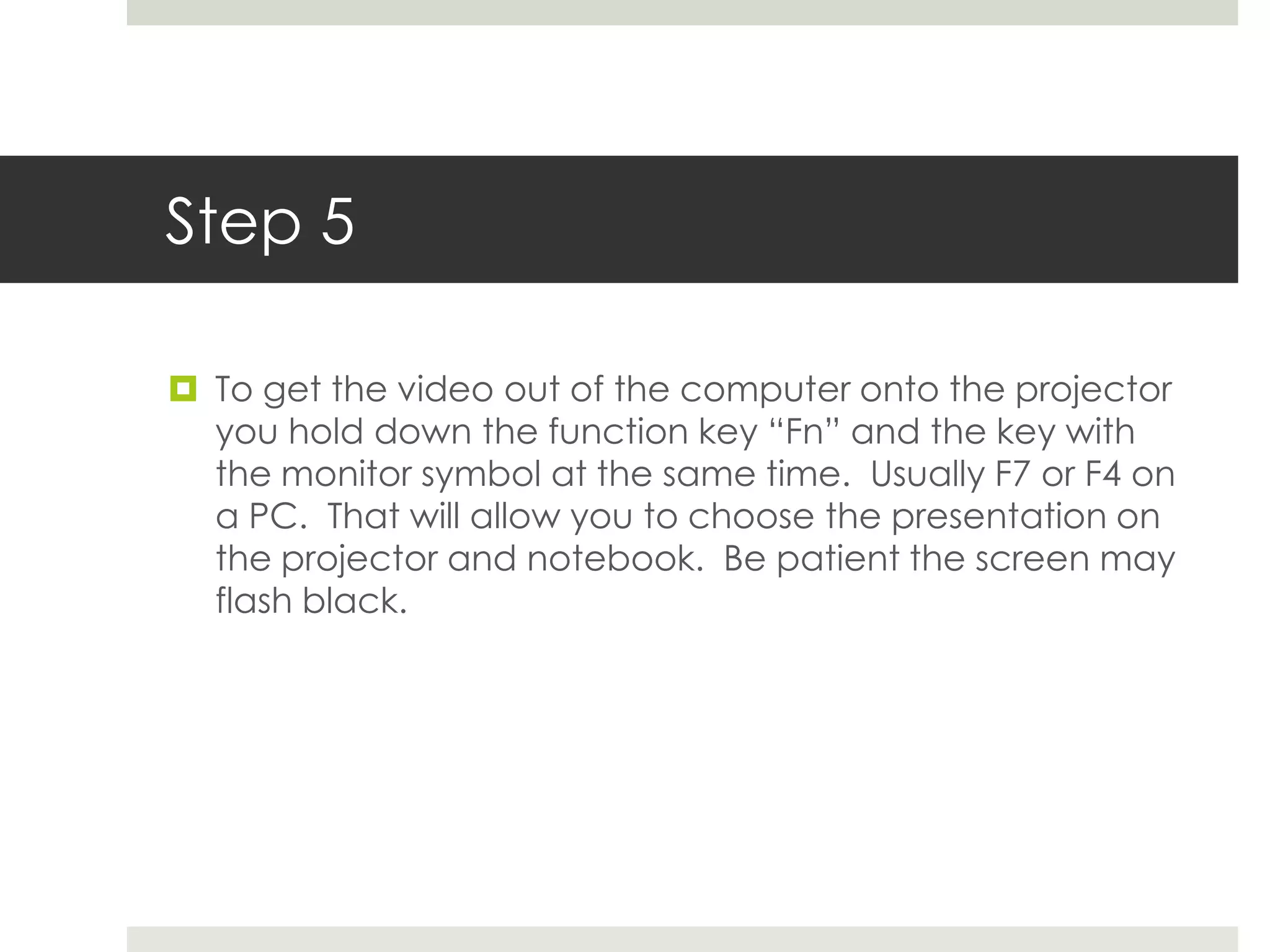 Step 5

To get the video out of the computer onto the projector you hold down the function key “Fn” and the key with the monitor symbol at the same time.  Usually F7 or F4 on a PC.  That will allow you to choose the presentation on the projector and notebook.  Be patient the screen may flash black.