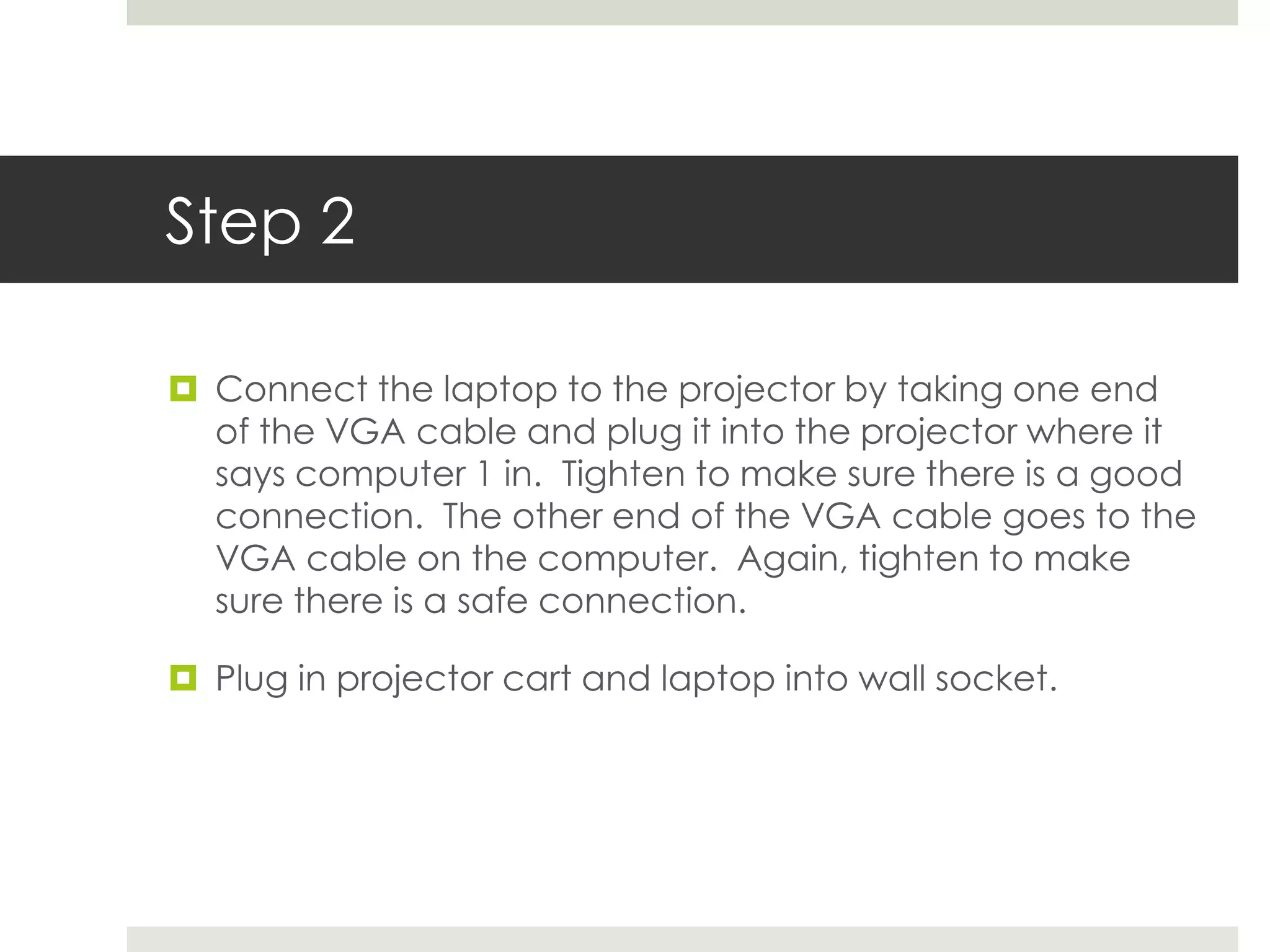 Step 2

Connect the laptop to the projector by taking one end of the VGA cable and plug it into the projector where it says computer 1 in. Tighten to make sure there is a good connection. The other end of the VGA cable goes to the VGA cable on the computer. Again, tighten to make sure there is a safe connection.

Plug in projector cart and laptop into wall socket.