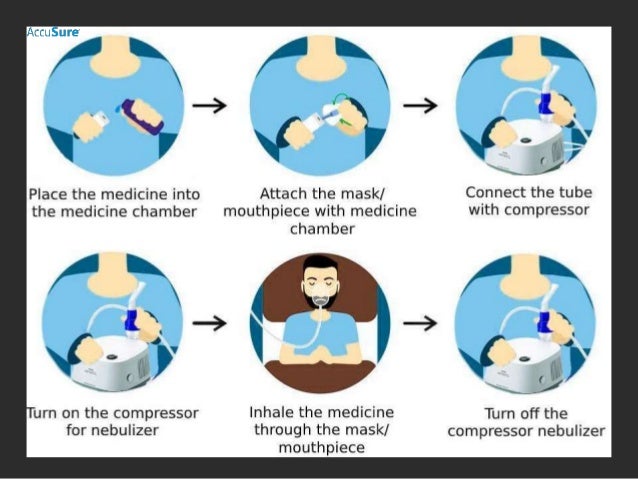 AccuSure

Place the medicine into the medicine chamber

Attach the mask/ mouthpiece with medicine chamber

Connect the tube with compressor

Turn on the compressor for nebulizer

Inhale the medicine through the mask/ mouthpiece

Turn off the compressor nebulizer