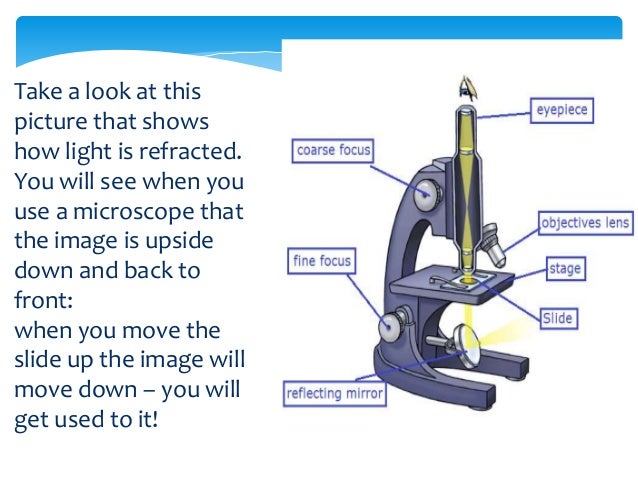 Take a look at this picture that shows how light is refracted. You will see when you use a microscope that the image is upside down and back to front:
when you move the slide up the image will move down – you will get used to it!

eyepiece
coarse focus
objectives lens
fine focus
stage
Slide
reflecting mirror