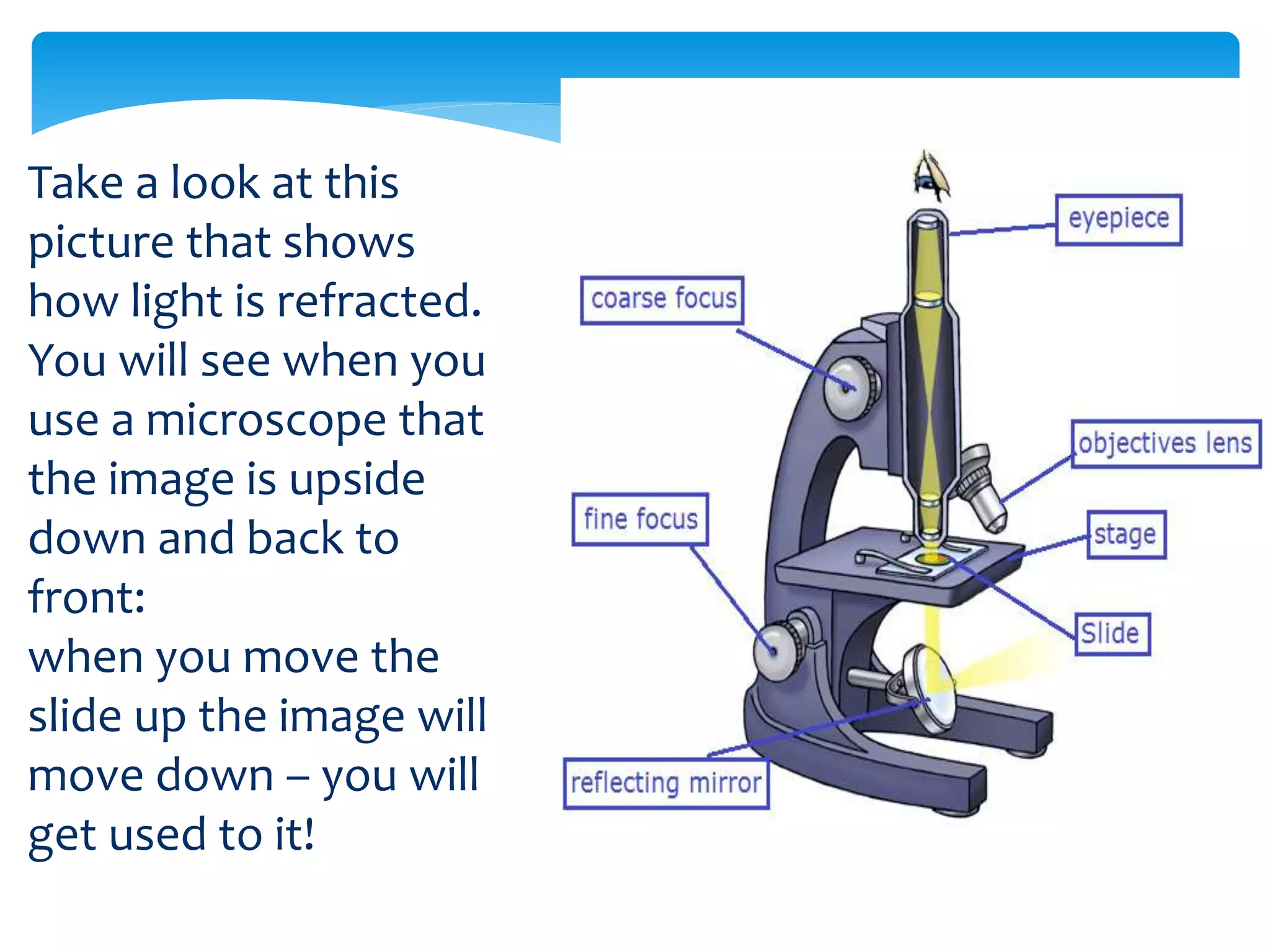 Take a look at this picture that shows how light is refracted. You will see when you use a microscope that the image is upside down and back to front:
when you move the slide up the image will move down – you will get used to it!

eyepiece
coarse focus
objectives lens
fine focus
stage
Slide
reflecting mirror