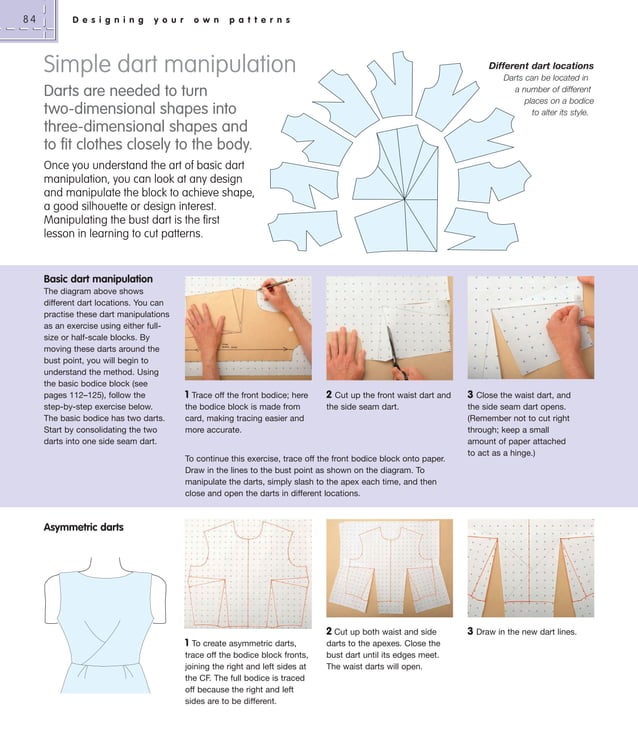 84 Designing your own patterns

Simple dart manipulation

Darts are needed to turn two-dimensional shapes into three-dimensional shapes and to fit clothes closely to the body.

Once you understand the art of basic dart manipulation, you can look at any design and manipulate the block to achieve shape, a good silhouette or design interest. Manipulating the bust dart is the first lesson in learning to cut patterns.

Different dart locations
Darts can be located in a number of different places on a bodice to alter its style.

Basic dart manipulation
The diagram above shows different dart locations. You can practise these dart manipulations as an exercise using either full-size or half-scale blocks. By moving these darts around the bust point, you will begin to understand the method. Using the basic bodice block (see pages 112–125), follow the step-by-step exercise below. The basic bodice has two darts. Start by consolidating the two darts into one side seam dart.

1 Trace off the front bodice; here the bodice block is made from card, making tracing easier and more accurate.

2 Cut up the front waist dart and the side seam dart.

3 Close the waist dart, and the side seam dart opens. (Remember not to cut right through; keep a small amount of paper attached to act as a hinge.)

To continue this exercise, trace off the front bodice block onto paper. Draw in the lines to the bust point as shown on the diagram. To manipulate the darts, simply slash to the apex each time, and then close and open the darts in different locations.

Asymmetric darts

1 To create asymmetric darts, trace off the bodice block fronts, joining the right and left sides at the CF. The full bodice is traced off because the right and left sides are to be different.

2 Cut up both waist and side darts to the apexes. Close the bust dart until its edges meet. The waist darts will open.

3 Draw in the new dart lines.