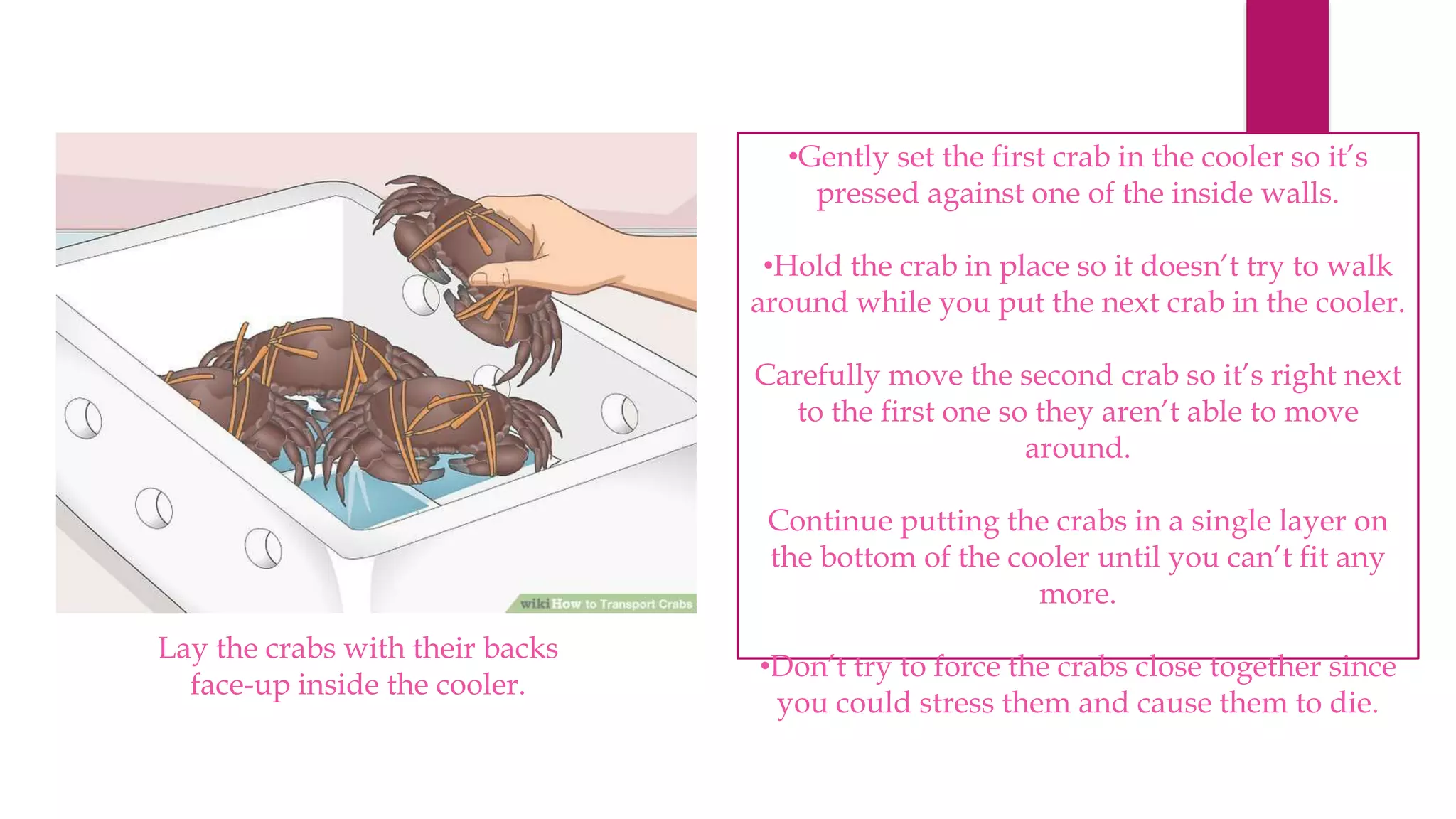 wikiHow to Transport Crabs

Lay the crabs with their backs face-up inside the cooler.

•Gently set the first crab in the cooler so it's pressed against one of the inside walls.

•Hold the crab in place so it doesn't try to walk around while you put the next crab in the cooler.

Carefully move the second crab so it's right next to the first one so they aren't able to move around.

Continue putting the crabs in a single layer on the bottom of the cooler until you can't fit any more.

•Don't try to force the crabs close together since you could stress them and cause them to die.