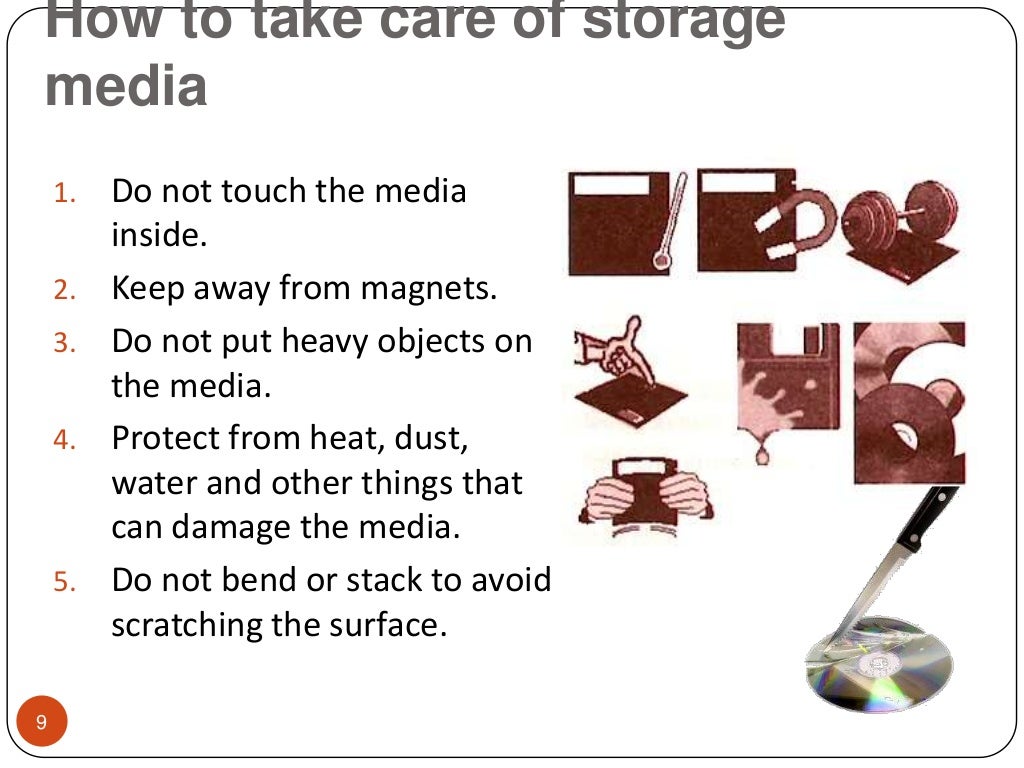 How to take care of storage media

1. Do not touch the media inside.
2. Keep away from magnets.
3. Do not put heavy objects on the media.
4. Protect from heat, dust, water and other things that can damage the media.
5. Do not bend or stack to avoid scratching the surface.

9