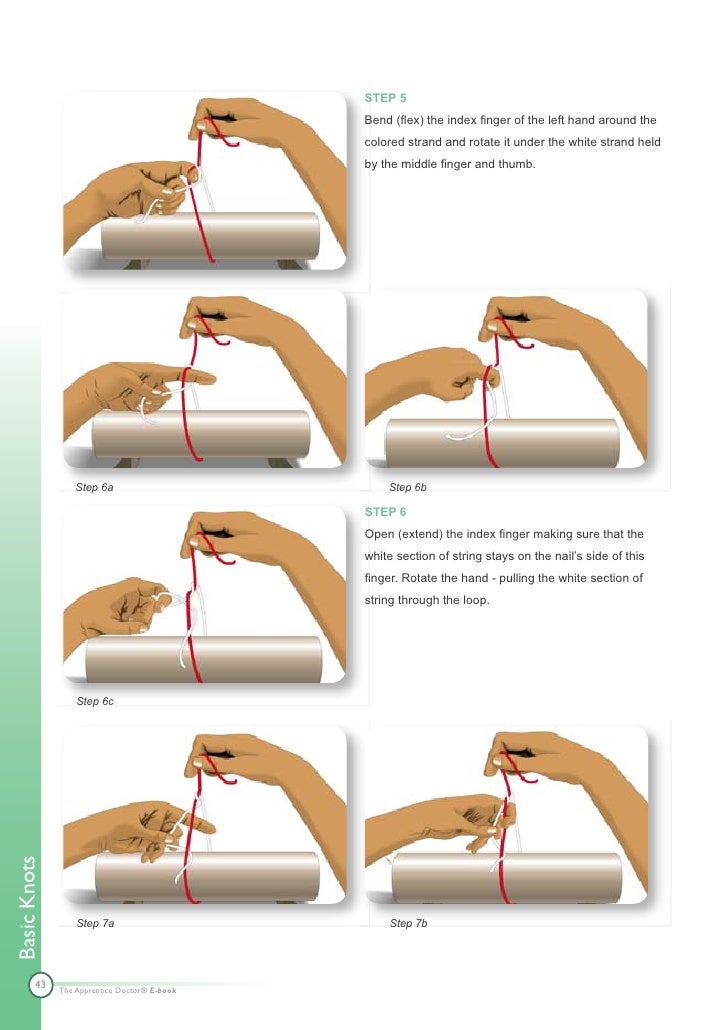 STEP 5

Bend (flex) the index finger of the left hand around the colored strand and rotate it under the white strand held by the middle finger and thumb.

Step 6a

Step 6b

STEP 6

Open (extend) the index finger making sure that the white section of string stays on the nail's side of this finger. Rotate the hand - pulling the white section of string through the loop.

Step 6c

Step 7a

Step 7b

Basic Knots

43

The Apprentice Doctor® E-book