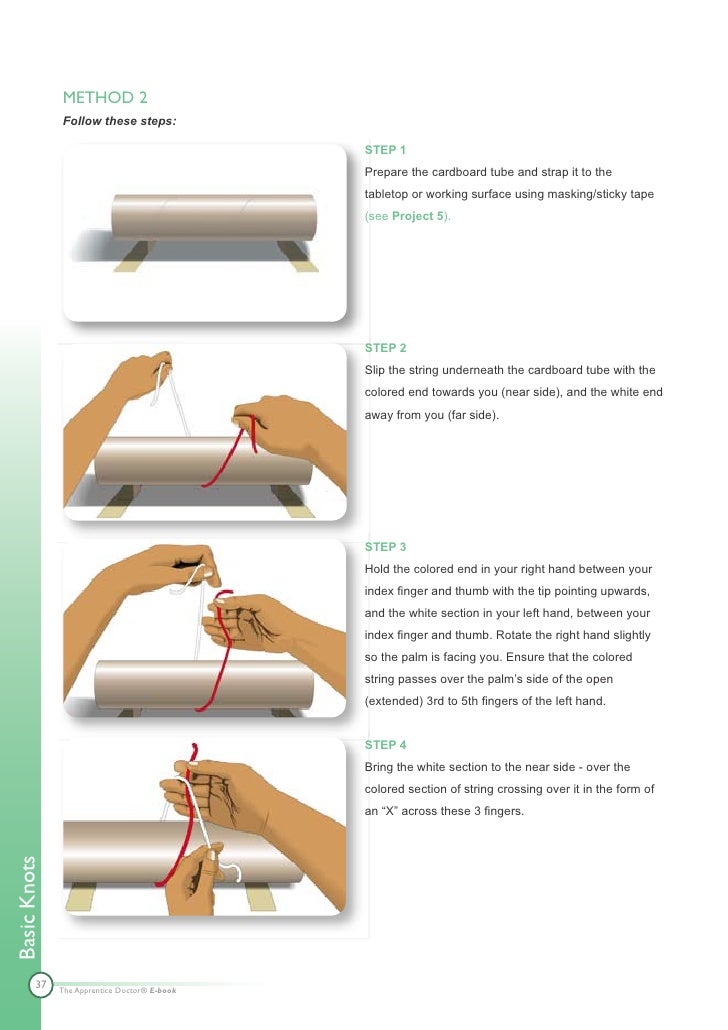 METHOD 2
Follow these steps:

STEP 1
Prepare the cardboard tube and strap it to the tabletop or working surface using masking/sticky tape (see Project 5).

STEP 2
Slip the string underneath the cardboard tube with the colored end towards you (near side), and the white end away from you (far side).

STEP 3
Hold the colored end in your right hand between your index finger and thumb with the tip pointing upwards, and the white section in your left hand, between your index finger and thumb. Rotate the right hand slightly so the palm is facing you. Ensure that the colored string passes over the palm's side of the open (extended) 3rd to 5th fingers of the left hand.

STEP 4
Bring the white section to the near side - over the colored section of string crossing over it in the form of an "X" across these 3 fingers.

Basic Knots

37

The Apprentice Doctor® E-book