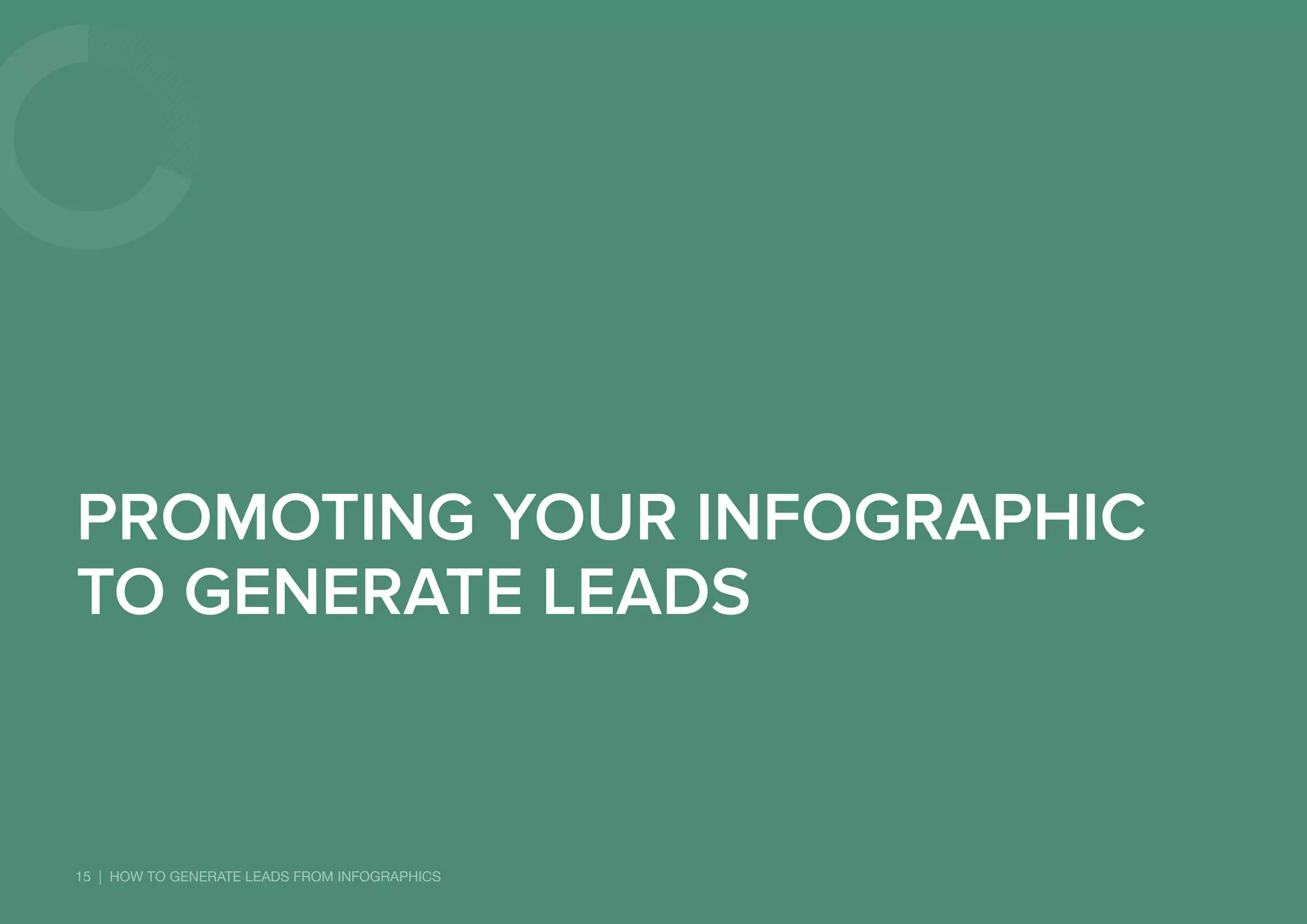 PROMOTING YOUR INFOGRAPHIC TO GENERATE LEADS

15 | HOW TO GENERATE LEADS FROM INFOGRAPHICS