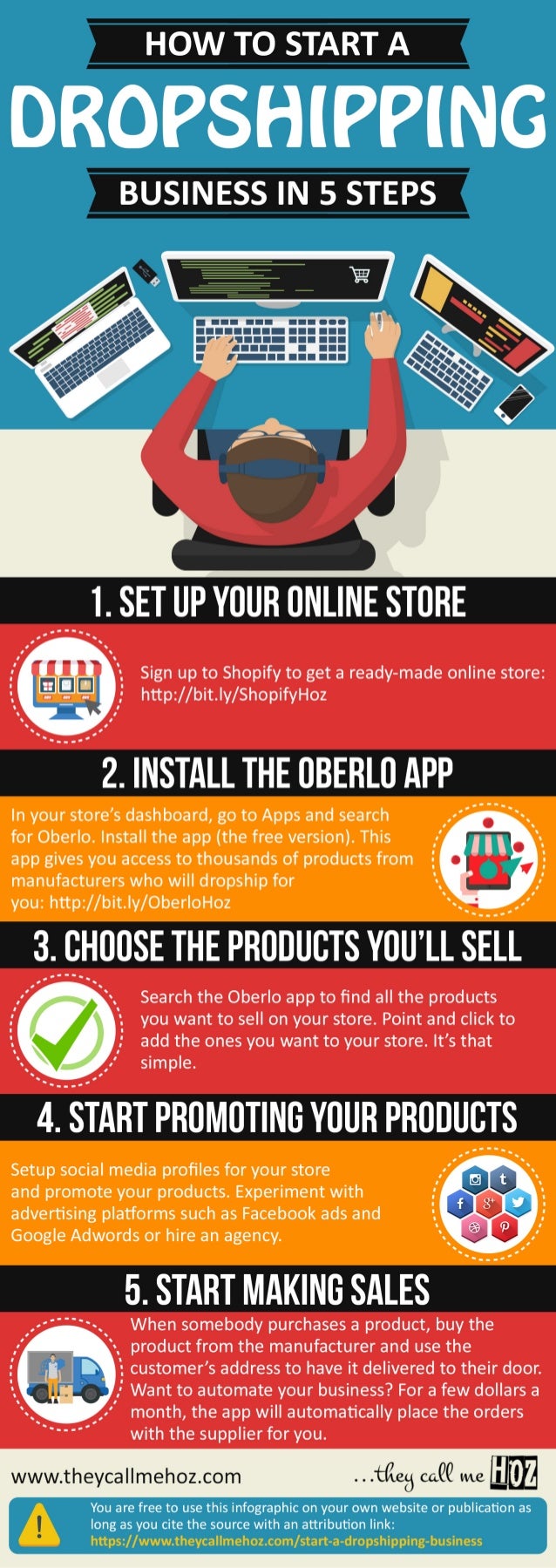 HOW TO START A

DROPSHIPPING

BUSINESS IN 5 STEPS

1. SET UP YOUR ONLINE STORE

Sign up to Shopify to get a ready-made online store: http://bit.ly/ShopifyHoz

2. INSTALL THE OBERLO APP

In your store's dashboard, go to Apps and search for Oberlo. Install the app (the free version). This app gives you access to thousands of products from manufacturers who will dropship for you: http://bit.ly/OberloHoz

3. CHOOSE THE PRODUCTS YOU'LL SELL

Search the Oberlo app to find all the products you want to sell on your store. Point and click to add the ones you want to your store. It's that simple.

4. START PROMOTING YOUR PRODUCTS

Setup social media profiles for your store and promote your products. Experiment with advertising platforms such as Facebook ads and Google Adwords or hire an agency.

5. START MAKING SALES

When somebody purchases a product, buy the product from the manufacturer and use the customer's address to have it delivered to their door. Want to automate your business? For a few dollars a month, the app will automatically place the orders with the supplier for you.

www.theycallmehoz.com

...they call me HOZ

You are free to use this infographic on your own website or publication as long as you cite the source with an attribution link: https://www.theycallmehoz.com/start-a-dropshipping-business