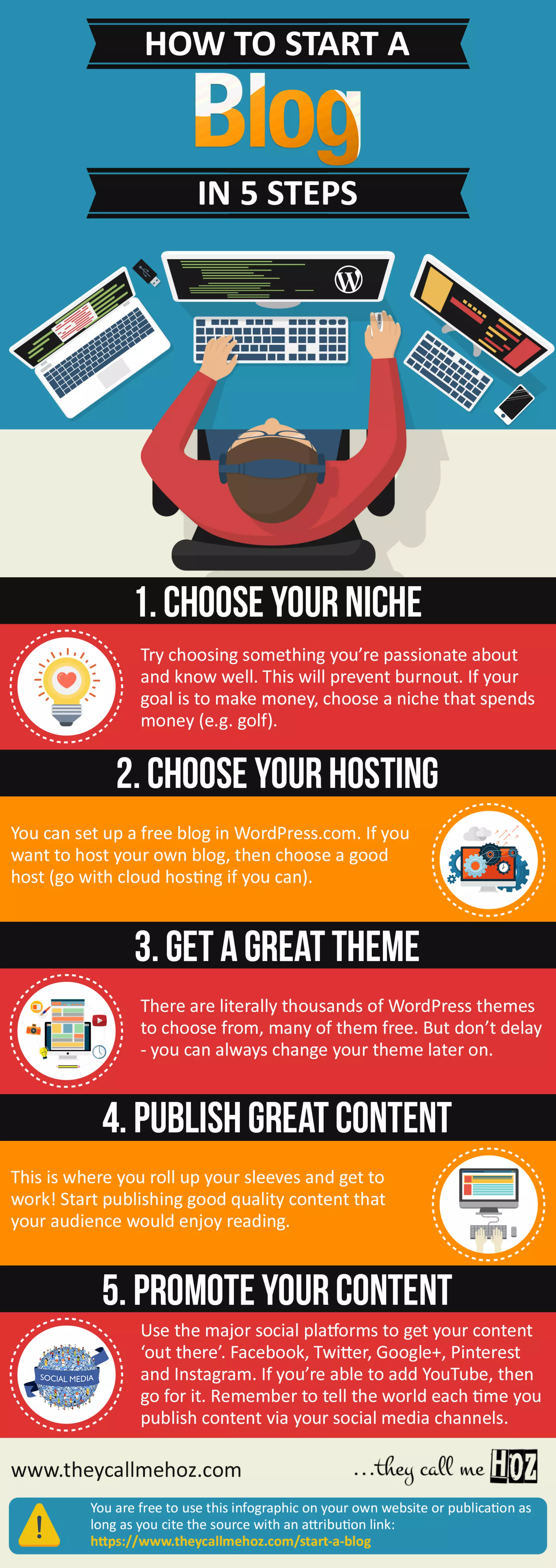 HOW TO START A
Blog
IN 5 STEPS

1. CHOOSE YOUR NICHE

Try choosing something you're passionate about and know well. This will prevent burnout. If your goal is to make money, choose a niche that spends money (e.g. golf).

2. CHOOSE YOUR HOSTING

You can set up a free blog in WordPress.com. If you want to host your own blog, then choose a good host (go with cloud hosting if you can).

3. GET A GREAT THEME

There are literally thousands of WordPress themes to choose from, many of them free. But don't delay - you can always change your theme later on.

4. PUBLISH GREAT CONTENT

This is where you roll up your sleeves and get to work! Start publishing good quality content that your audience would enjoy reading.

5. PROMOTE YOUR CONTENT

SOCIAL MEDIA

Use the major social platforms to get your content 'out there'. Facebook, Twitter, Google+, Pinterest and Instagram. If you're able to add YouTube, then go for it. Remember to tell the world each time you publish content via your social media channels.

www.theycallmehoz.com

...they call me HOZ

You are free to use this infographic on your own website or publication as long as you cite the source with an attribution link: https://www.theycallmehoz.com/start-a-blog