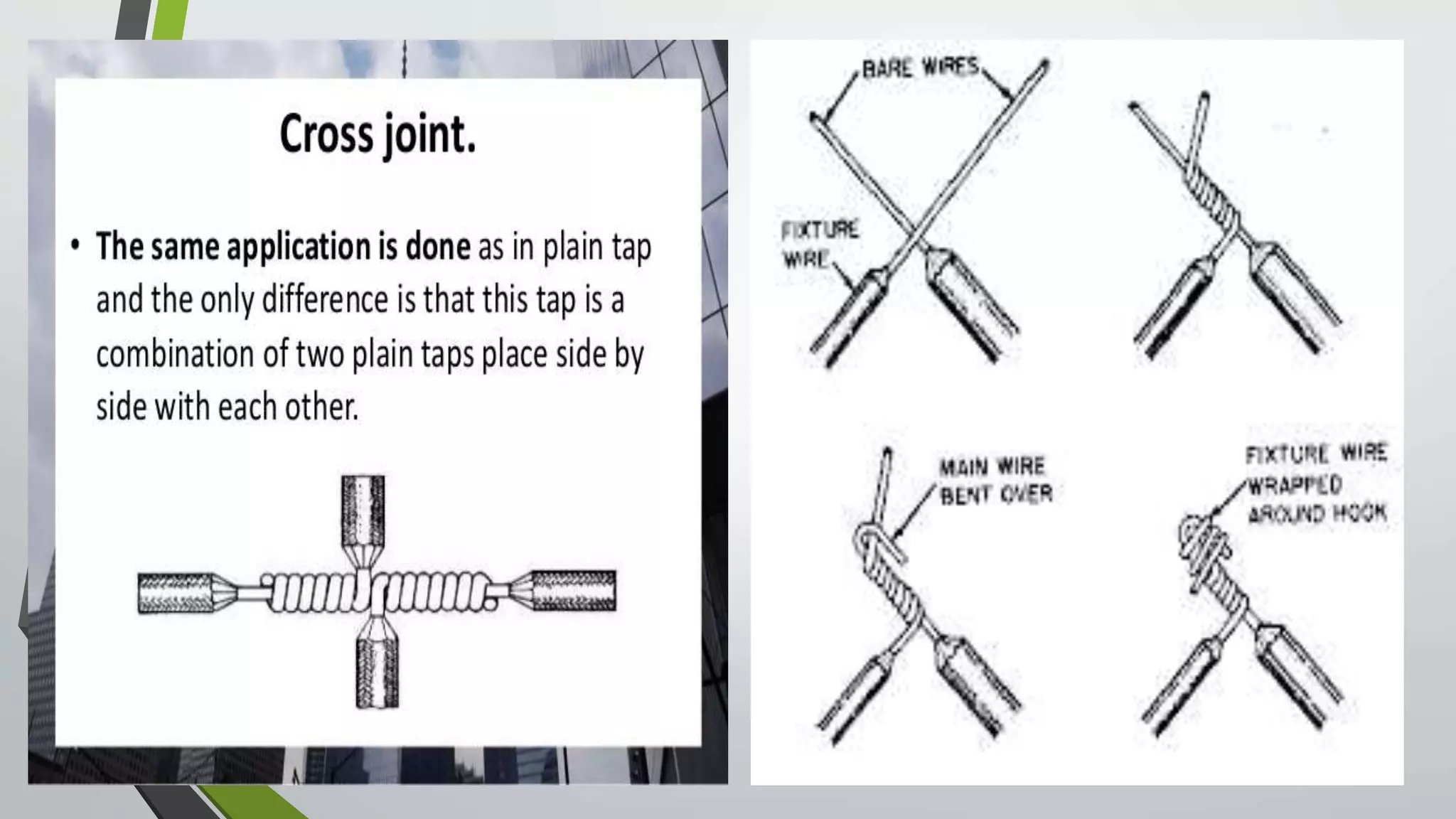 Cross joint.

• The same application is done as in plain tap and the only difference is that this tap is a combination of two plain taps place side by side with each other.

BARE WIRES

FIXTURE WIRE

MAIN WIRE BENT OVER

FIXTURE WIRE WRAPPED AROUND HOOK