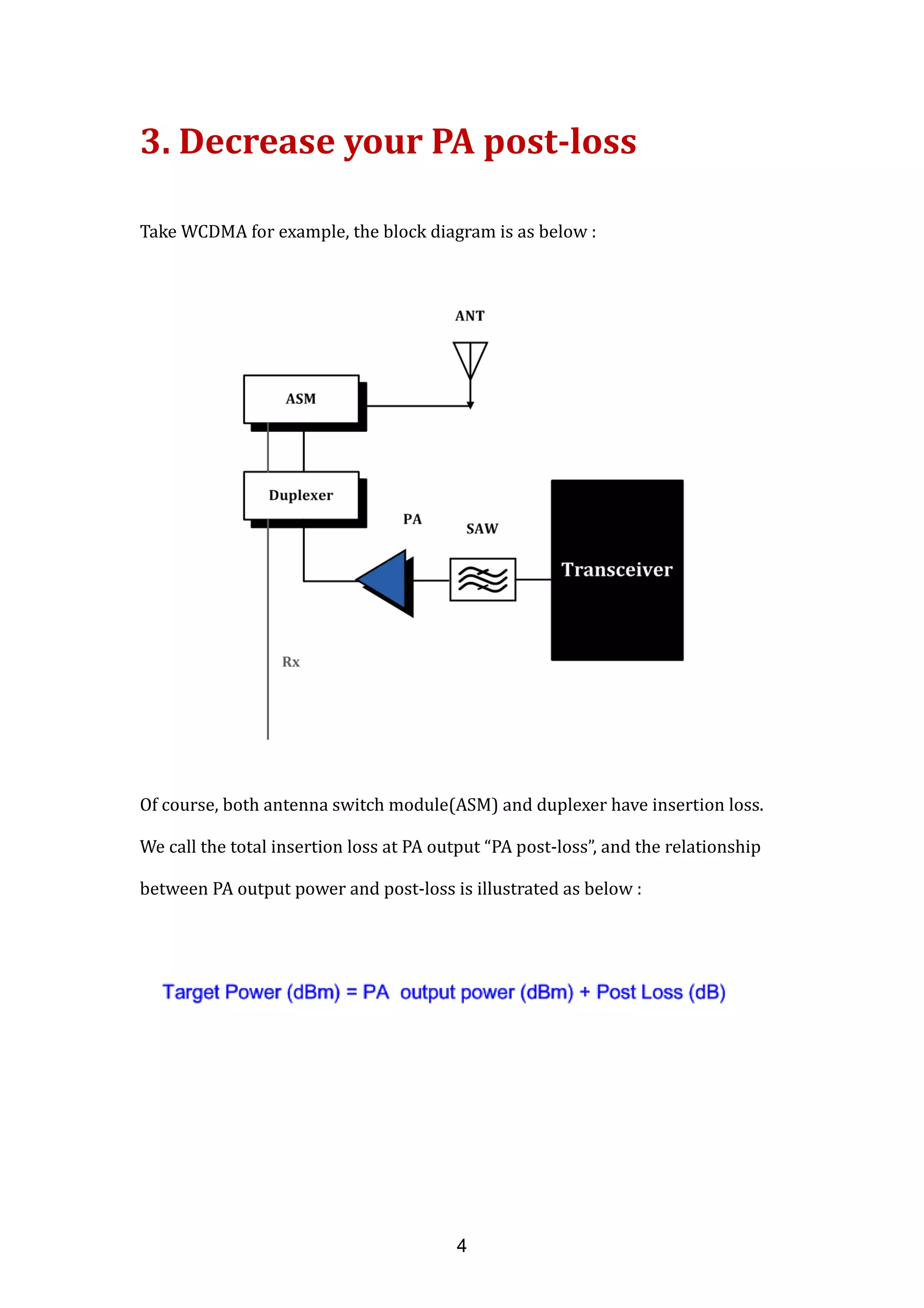 3. Decrease your PA post-loss

Take WCDMA for example, the block diagram is as below :

ANT

ASM

Duplexer

PA

SAW

Transceiver

Rx

Of course, both antenna switch module(ASM) and duplexer have insertion loss. We call the total insertion loss at PA output “PA post-loss”, and the relationship between PA output power and post-loss is illustrated as below :

Target Power (dBm) = PA output power (dBm) + Post Loss (dB)

4