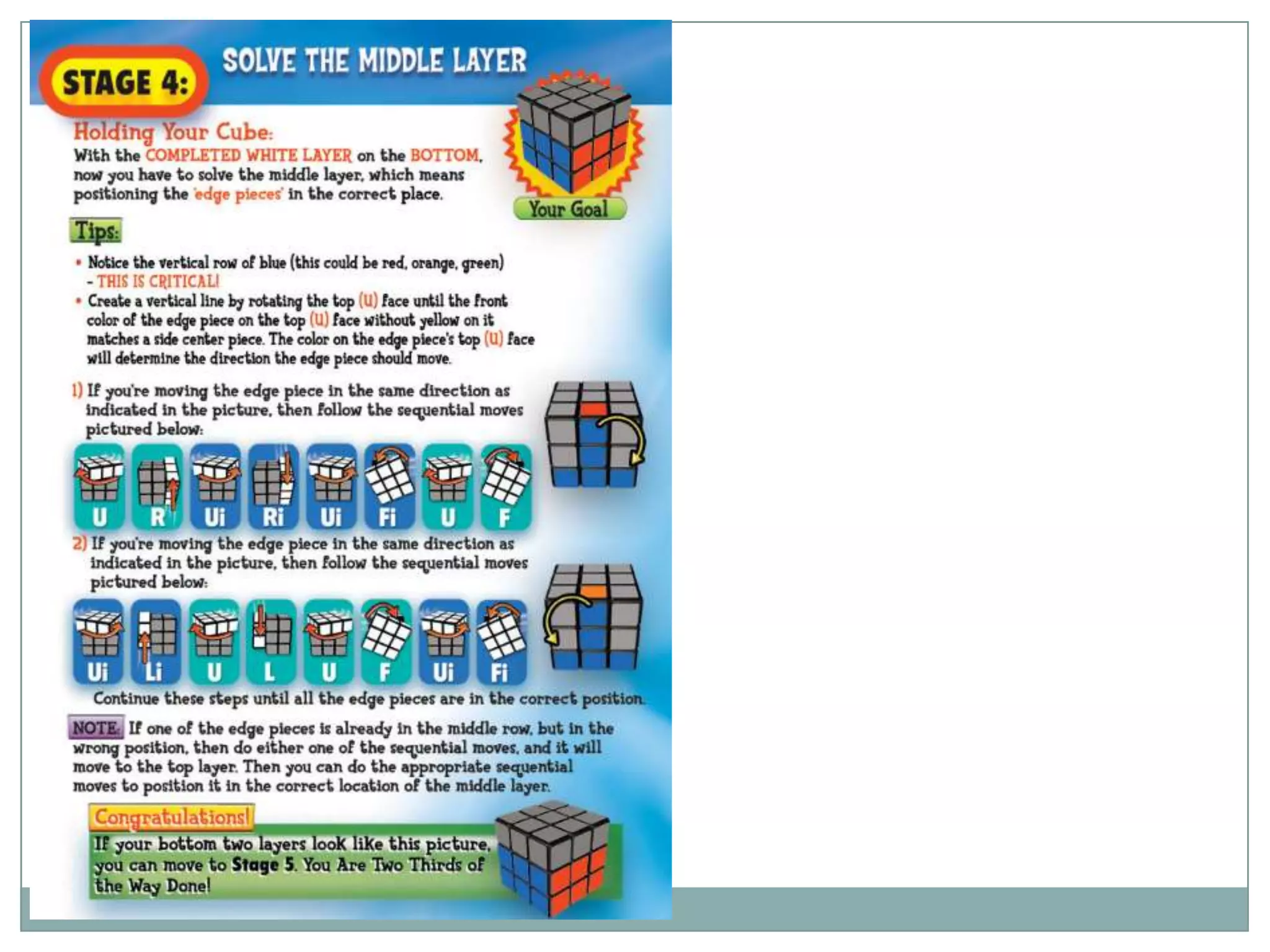 STAGE 4: SOLVE THE MIDDLE LAYER

Holding Your Cube:
With the COMPLETED WHITE LAYER on the BOTTOM, now you have to solve the middle layer, which means positioning the 'edge pieces' in the correct place.

Your Goal

Tips:
• Notice the vertical row of blue (this could be red, orange, green) - THIS IS CRITICAL!
• Create a vertical line by rotating the top (U) face until the front color of the edge piece on the top (U) face without yellow on it matches a side center piece. The color on the edge piece's top (U) face will determine the direction the edge piece should move.

1) If you're moving the edge piece in the same direction as indicated in the picture, then follow the sequential moves pictured below:

U R Ui Ri Ui Fi U F

2) If you're moving the edge piece in the same direction as indicated in the picture, then follow the sequential moves pictured below:

Ui Li U L U F Ui Fi

Continue these steps until all the edge pieces are in the correct position.

NOTE: If one of the edge pieces is already in the middle row, but in the wrong position, then do either one of the sequential moves, and it will move to the top layer. Then you can do the appropriate sequential moves to position it in the correct location of the middle layer.

Congratulations!
If your bottom two layers look like this picture, you can move to Stage 5. You Are Two Thirds of the Way Done!