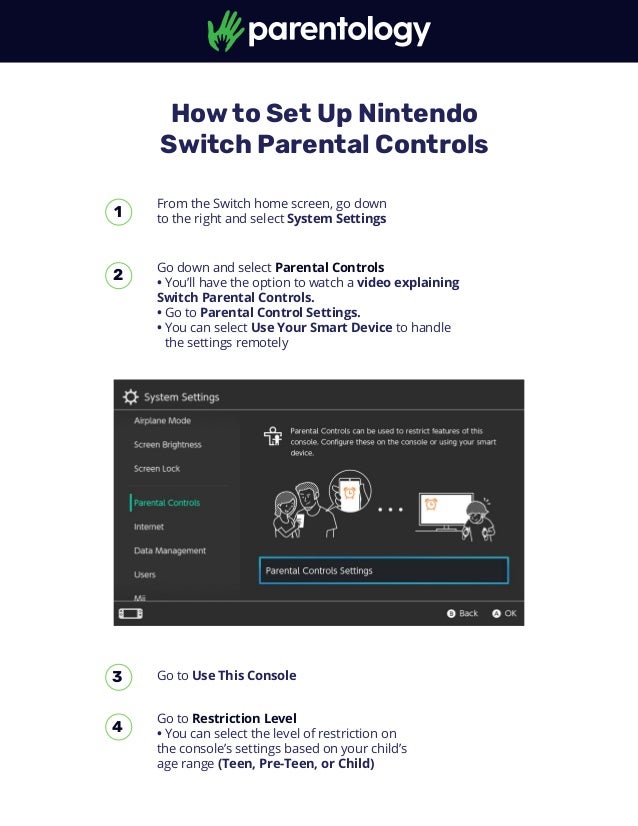 parentology

How to Set Up Nintendo Switch Parental Controls

1

From the Switch home screen, go down to the right and select System Settings

2

Go down and select Parental Controls
• You'll have the option to watch a video explaining Switch Parental Controls.
• Go to Parental Control Settings.
• You can select Use Your Smart Device to handle the settings remotely

System Settings

Airplane Mode
Screen Brightness
Screen Lock
Parental Controls
Internet
Data Management
Users
Mii

Parental Controls can be used to restrict features of this console. Configure these on the console or using your smart device.

Parental Controls Settings

B Back A OK

3

Go to Use This Console

4

Go to Restriction Level
• You can select the level of restriction on the console's settings based on your child's age range (Teen, Pre-Teen, or Child)