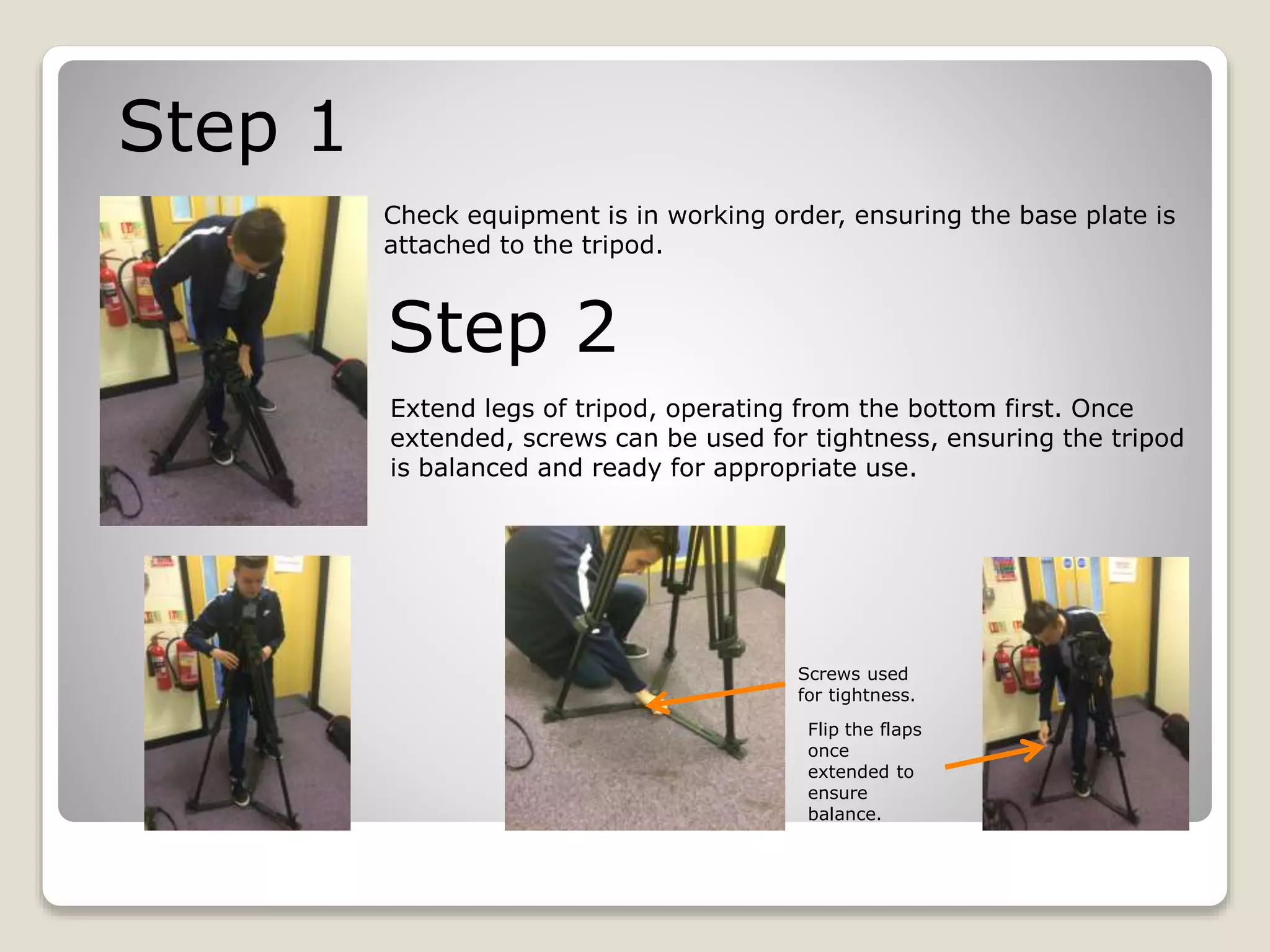 Step 1

Check equipment is in working order, ensuring the base plate is attached to the tripod.

Step 2

Extend legs of tripod, operating from the bottom first. Once extended, screws can be used for tightness, ensuring the tripod is balanced and ready for appropriate use.

Screws used for tightness.

Flip the flaps once extended to ensure balance.