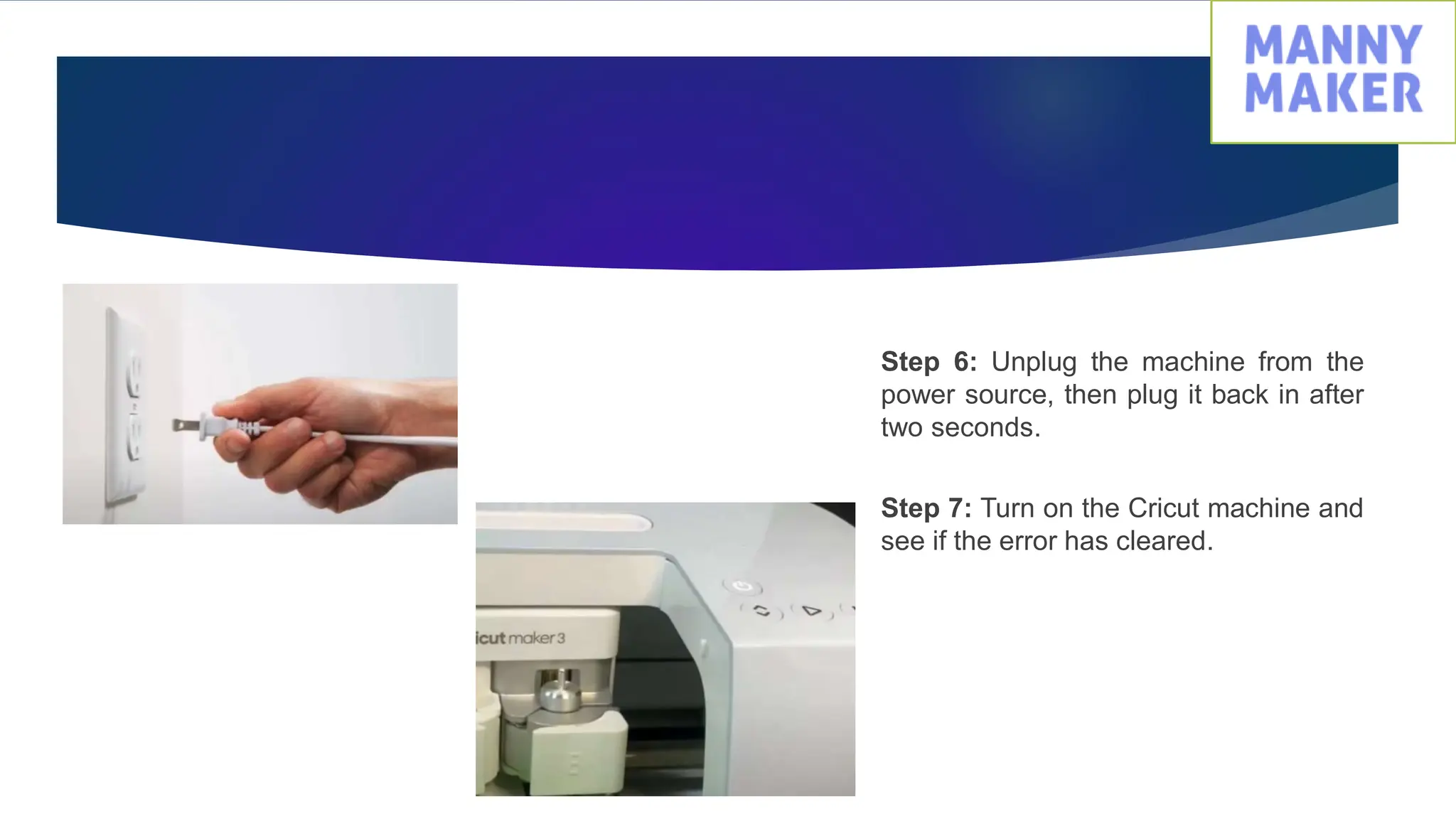 MANNY MAKER

Step 6: Unplug the machine from the power source, then plug it back in after two seconds.

Step 7: Turn on the Cricut machine and see if the error has cleared.

icut maker 3