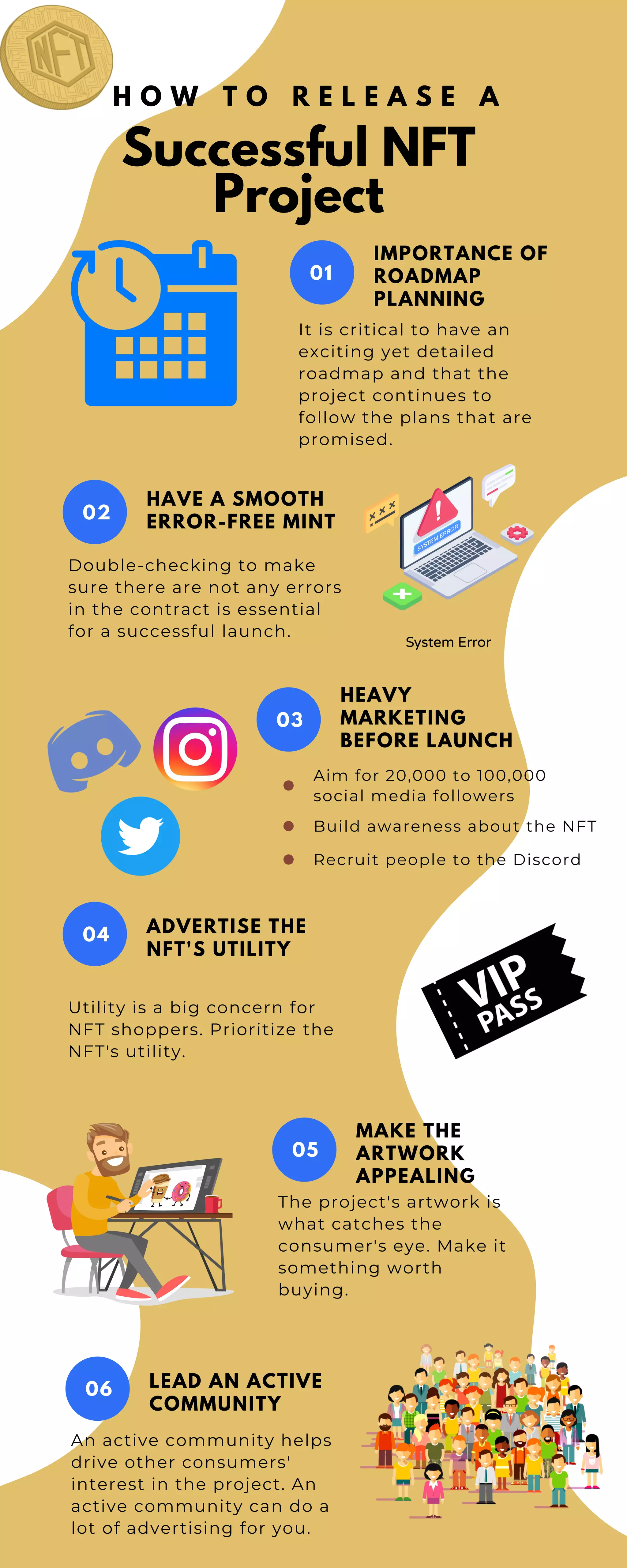 NFT

HOW TO RELEASE A

Successful NFT Project

01

IMPORTANCE OF ROADMAP PLANNING

It is critical to have an exciting yet detailed roadmap and that the project continues to follow the plans that are promised.

02

HAVE A SMOOTH ERROR-FREE MINT

Double-checking to make sure there are not any errors in the contract is essential for a successful launch.

SYSTEM ERROR

System Error

03

HEAVY MARKETING BEFORE LAUNCH

Aim for 20,000 to 100,000 social media followers

Build awareness about the NFT

Recruit people to the Discord

04

ADVERTISE THE NFT'S UTILITY

Utility is a big concern for NFT shoppers. Prioritize the NFT's utility.

VIP PASS

05

MAKE THE ARTWORK APPEALING

The project's artwork is what catches the consumer's eye. Make it something worth buying.

06

LEAD AN ACTIVE COMMUNITY

An active community helps drive other consumers' interest in the project. An active community can do a lot of advertising for you.