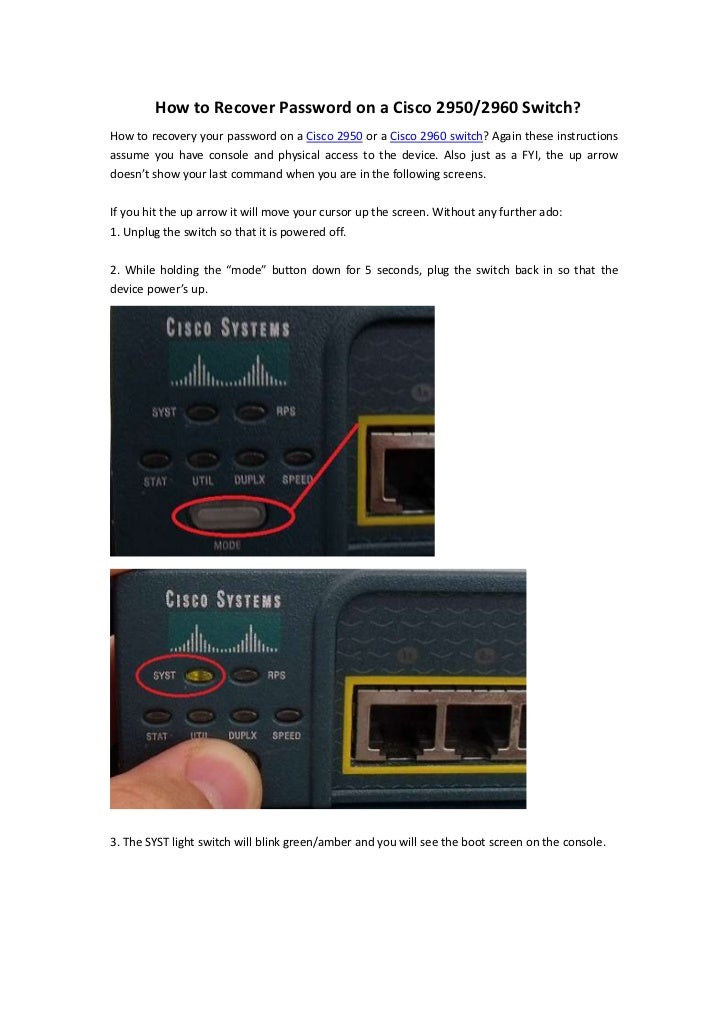 How to Recover Password on a Cisco 2950/2960 Switch?

How to recovery your password on a Cisco 2950 or a Cisco 2960 switch? Again these instructions assume you have console and physical access to the device. Also just as a FYI, the up arrow doesn't show your last command when you are in the following screens.

If you hit the up arrow it will move your cursor up the screen. Without any further ado:
1. Unplug the switch so that it is powered off.

2. While holding the "mode" button down for 5 seconds, plug the switch back in so that the device power's up.

CISCO SYSTEMS
SYST RPS
STAT UTIL DUPLX SPEED
MODE

CISCO SYSTEMS
SYST RPS
STAT UTIL DUPLX SPEED

3. The SYST light switch will blink green/amber and you will see the boot screen on the console.