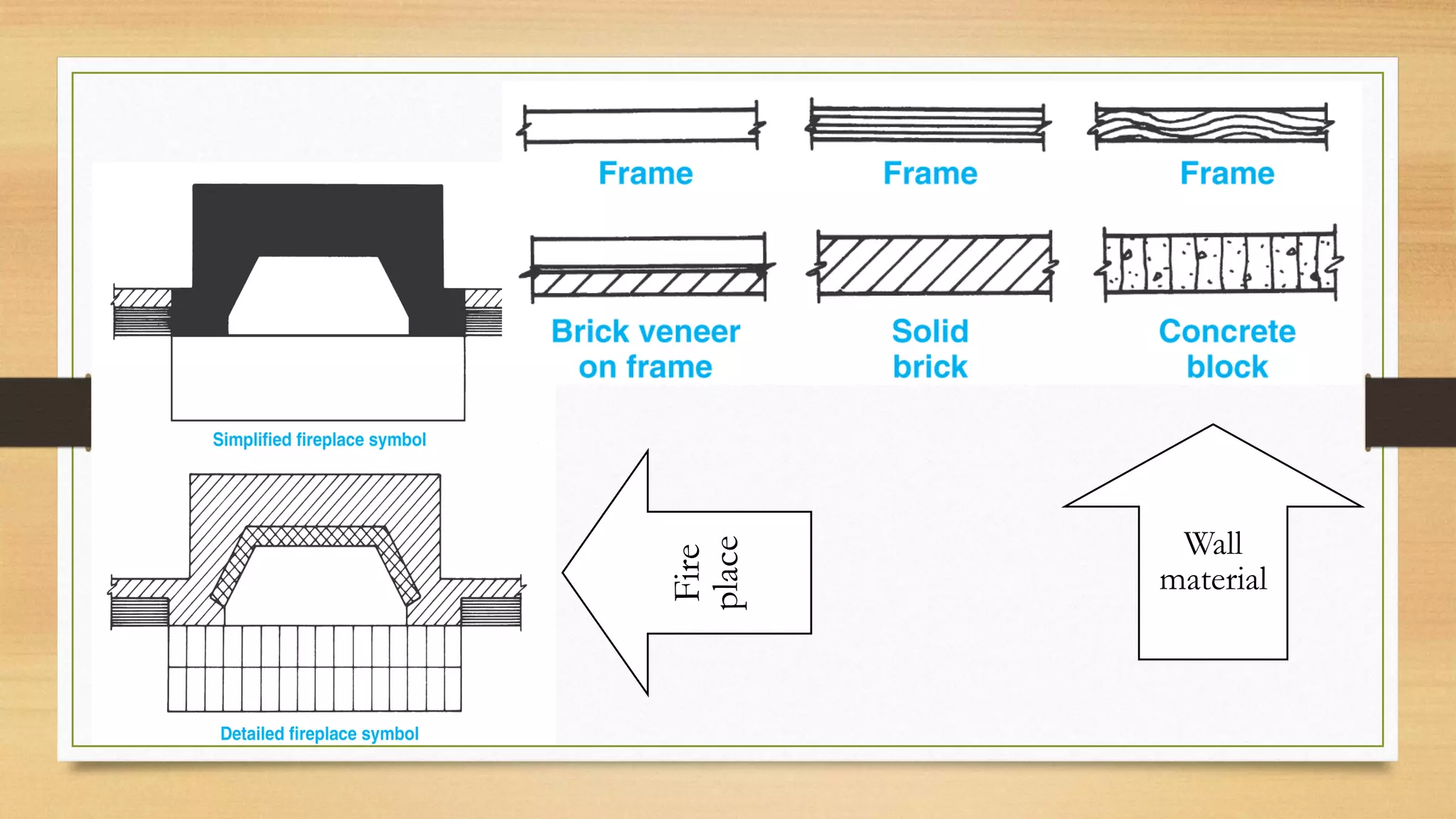 Frame

Frame

Frame

Brick veneer on frame

Solid brick

Concrete block

Simplified fireplace symbol

Detailed fireplace symbol

Fire place

Wall material