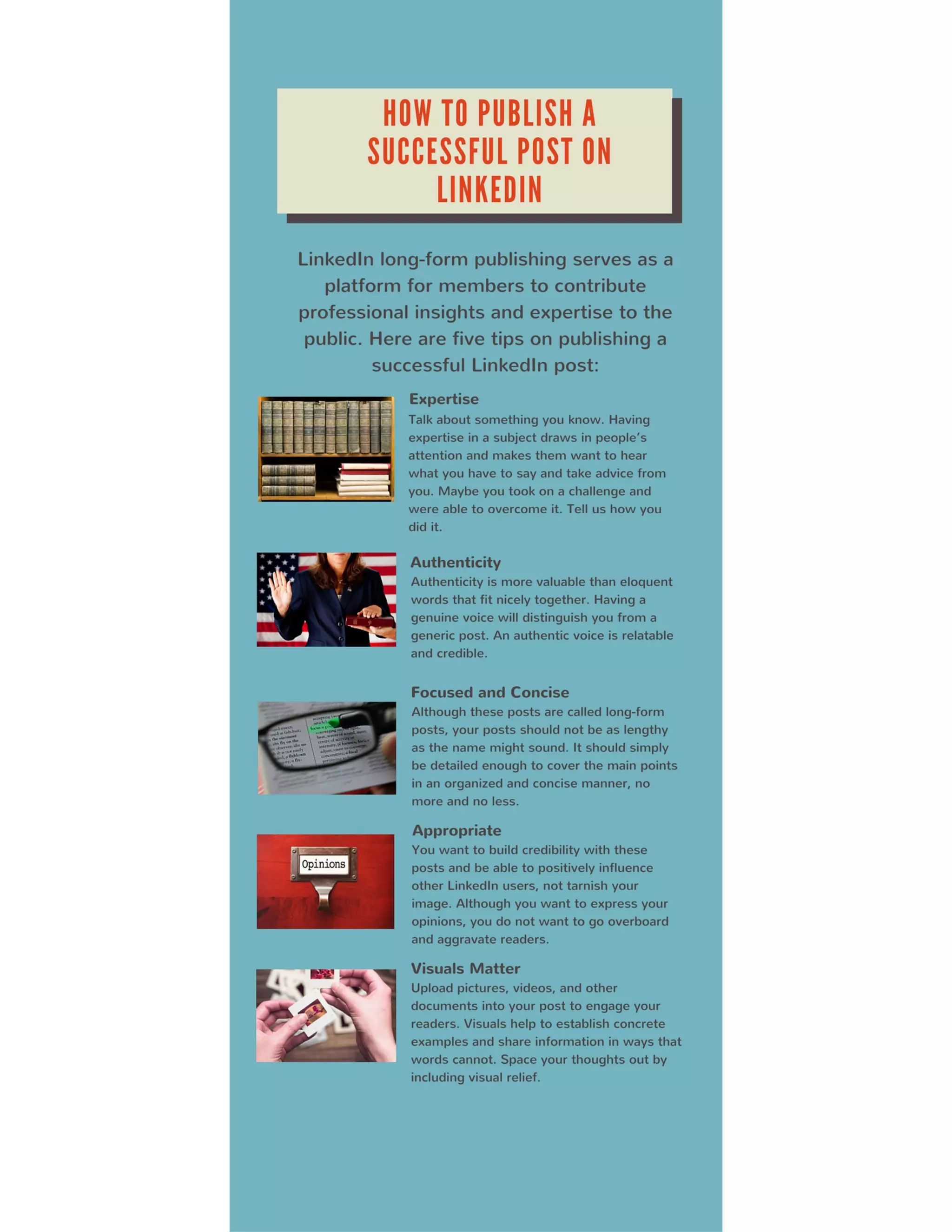 HOW TO PUBLISH A SUCCESSFUL POST ON LINKEDIN

LinkedIn long-form publishing serves as a platform for members to contribute professional insights and expertise to the public. Here are five tips on publishing a successful LinkedIn post:

Expertise
Talk about something you know. Having expertise in a subject draws in people's attention and makes them want to hear what you have to say and take advice from you. Maybe you took on a challenge and were able to overcome it. Tell us how you did it.

Authenticity
Authenticity is more valuable than eloquent words that fit nicely together. Having a genuine voice will distinguish you from a generic post. An authentic voice is relatable and credible.

Focused and Concise
Although these posts are called long-form posts, your posts should not be as lengthy as the name might sound. It should simply be detailed enough to cover the main points in an organized and concise manner, no more and no less.

Appropriate
Opinions
You want to build credibility with these posts and be able to positively influence other LinkedIn users, not tarnish your image. Although you want to express your opinions, you do not want to go overboard and aggravate readers.

Visuals Matter
Upload pictures, videos, and other documents into your post to engage your readers. Visuals help to establish concrete examples and share information in ways that words cannot. Space your thoughts out by including visual relief.