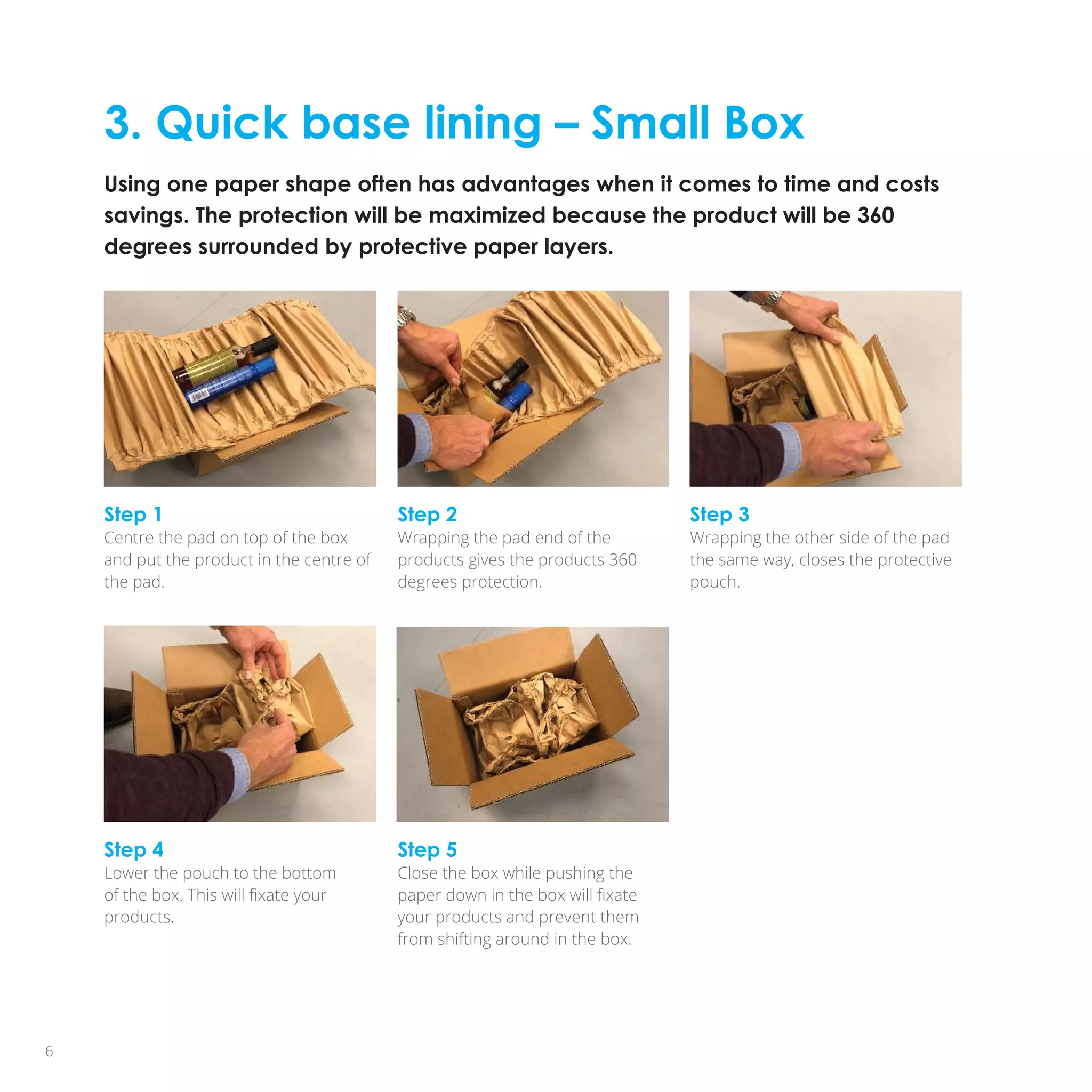 3. Quick base lining – Small Box

Using one paper shape often has advantages when it comes to time and costs savings. The protection will be maximized because the product will be 360 degrees surrounded by protective paper layers.

Step 1
Centre the pad on top of the box and put the product in the centre of the pad.

Step 2
Wrapping the pad end of the products gives the products 360 degrees protection.

Step 3
Wrapping the other side of the pad the same way, closes the protective pouch.

Step 4
Lower the pouch to the bottom of the box. This will fixate your products.

Step 5
Close the box while pushing the paper down in the box will fixate your products and prevent them from shifting around in the box.

6