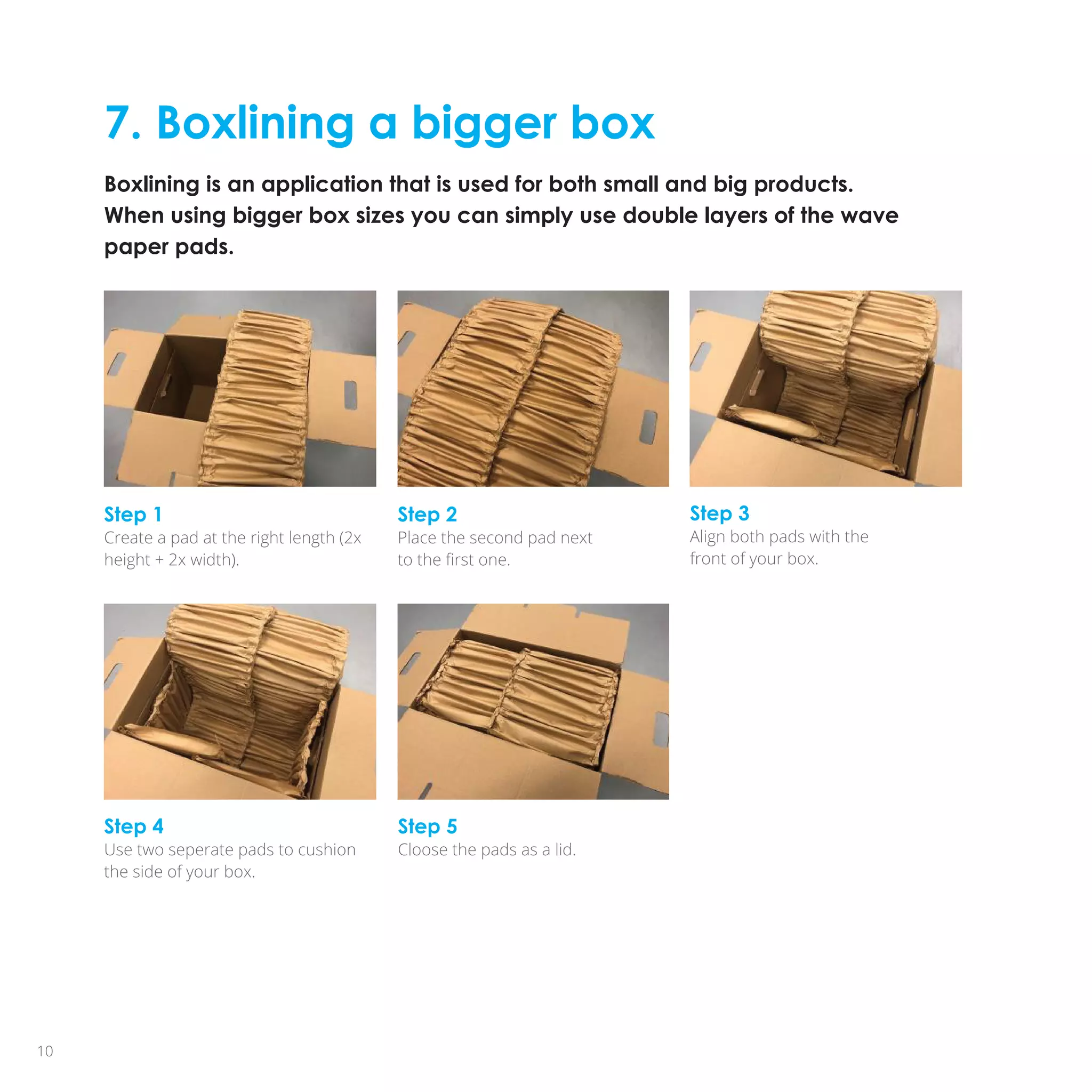 7. Boxlining a bigger box

Boxlining is an application that is used for both small and big products. When using bigger box sizes you can simply use double layers of the wave paper pads.

Step 1
Create a pad at the right length (2x height + 2x width).

Step 2
Place the second pad next to the first one.

Step 3
Align both pads with the front of your box.

Step 4
Use two seperate pads to cushion the side of your box.

Step 5
Cloose the pads as a lid.

10