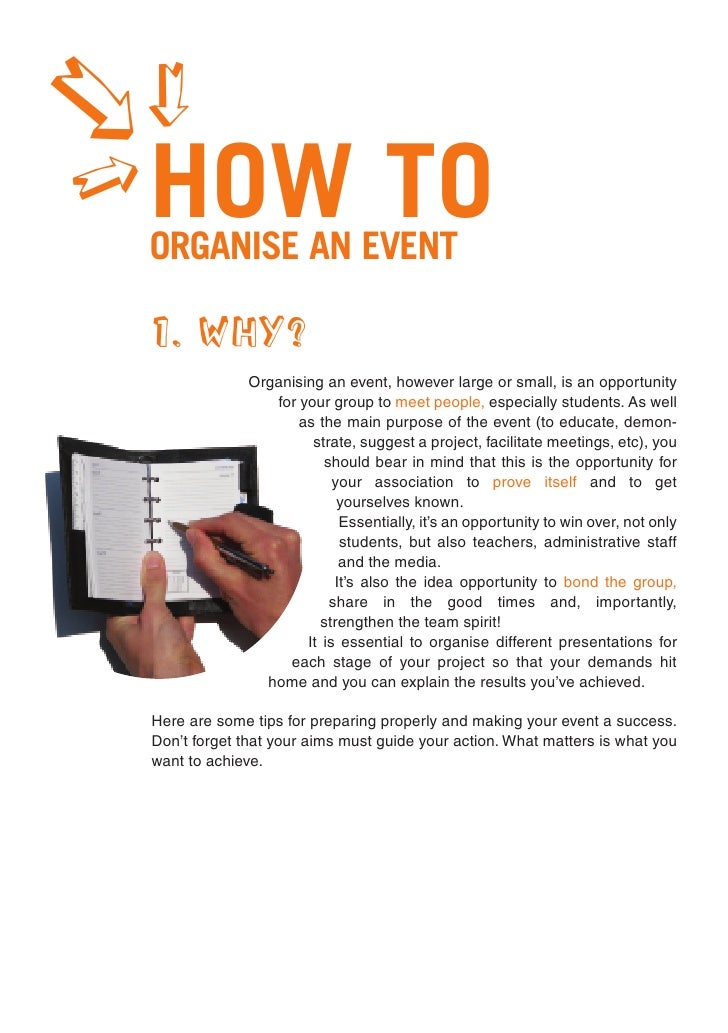 HOW TO
ORGANISE AN EVENT

1. WHY?

Organising an event, however large or small, is an opportunity for your group to meet people, especially students. As well as the main purpose of the event (to educate, demonstrate, suggest a project, facilitate meetings, etc), you should bear in mind that this is the opportunity for your association to prove itself and to get yourselves known.

Essentially, it's an opportunity to win over, not only students, but also teachers, administrative staff and the media.

It's also the idea opportunity to bond the group, share in the good times and, importantly, strengthen the team spirit!

It is essential to organise different presentations for each stage of your project so that your demands hit home and you can explain the results you've achieved.

Here are some tips for preparing properly and making your event a success. Don't forget that your aims must guide your action. What matters is what you want to achieve.