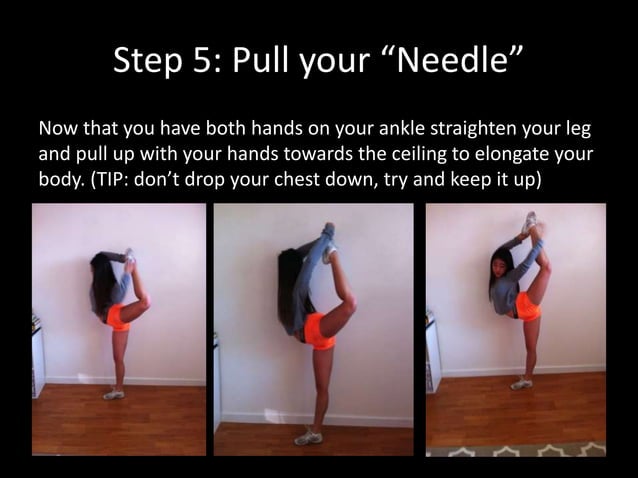 Step 5: Pull your “Needle”

Now that you have both hands on your ankle straighten your leg and pull up with your hands towards the ceiling to elongate your body. (TIP: don’t drop your chest down, try and keep it up)