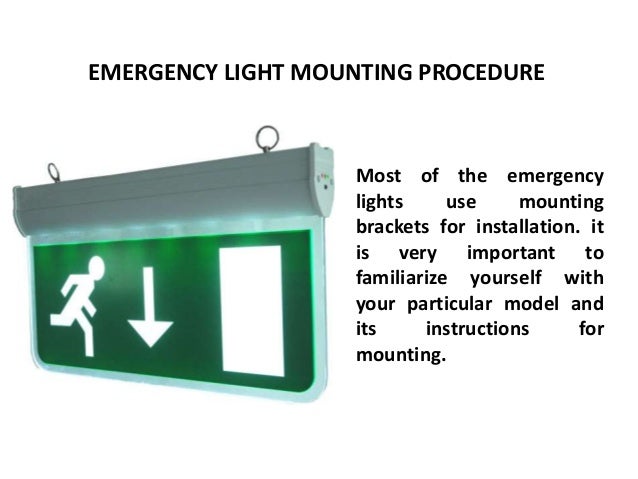 EMERGENCY LIGHT MOUNTING PROCEDURE

Most of the emergency lights use mounting brackets for installation. it is very important to familiarize yourself with your particular model and its instructions for mounting.