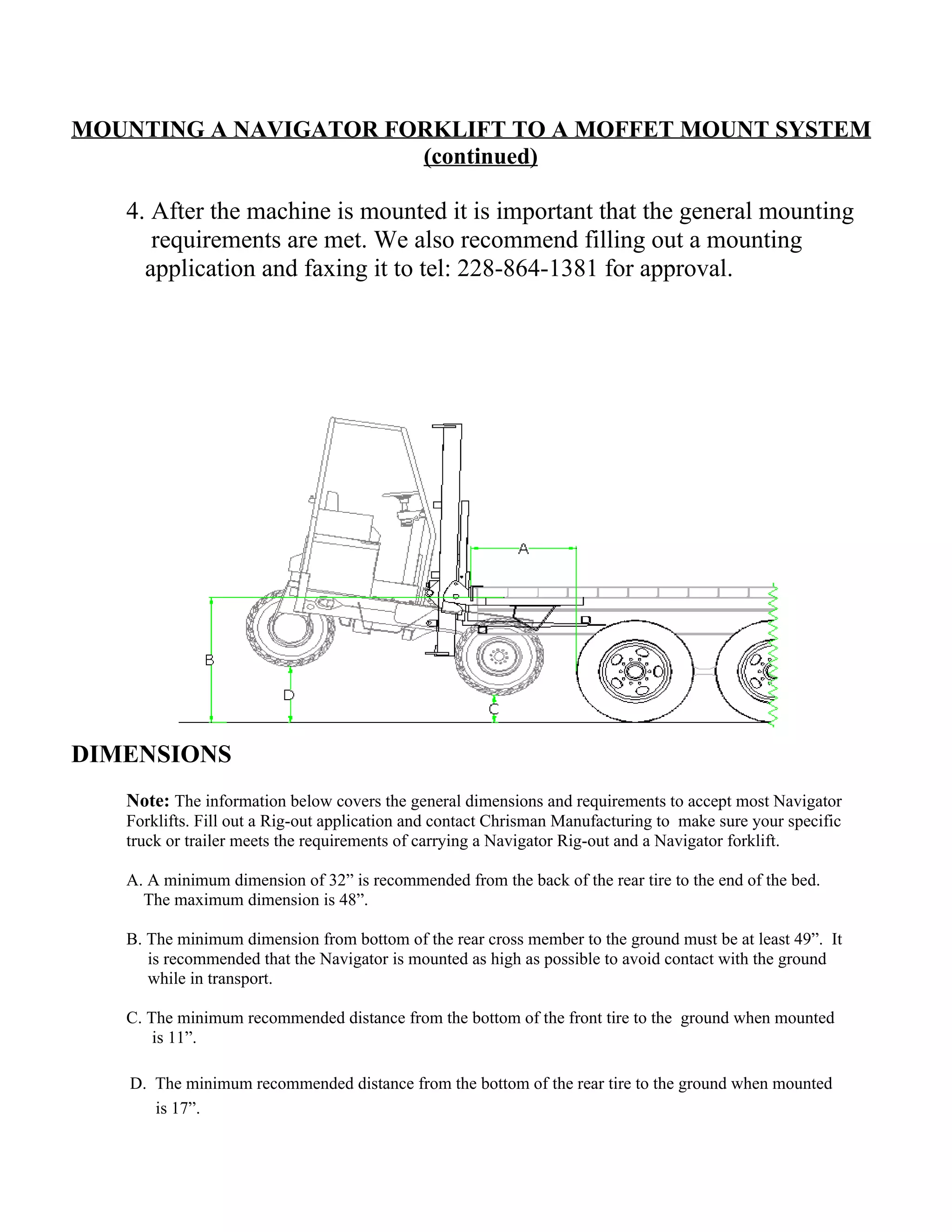 MOUNTING A NAVIGATOR FORKLIFT TO A MOFFET MOUNT SYSTEM (continued)

4. After the machine is mounted it is important that the general mounting requirements are met. We also recommend filling out a mounting application and faxing it to tel: 228-864-1381 for approval.

A

B

D

C

DIMENSIONS

Note: The information below covers the general dimensions and requirements to accept most Navigator Forklifts. Fill out a Rig-out application and contact Chrisman Manufacturing to make sure your specific truck or trailer meets the requirements of carrying a Navigator Rig-out and a Navigator forklift.

A. A minimum dimension of 32” is recommended from the back of the rear tire to the end of the bed. The maximum dimension is 48”.

B. The minimum dimension from bottom of the rear cross member to the ground must be at least 49”. It is recommended that the Navigator is mounted as high as possible to avoid contact with the ground while in transport.

C. The minimum recommended distance from the bottom of the front tire to the ground when mounted is 11”.

D. The minimum recommended distance from the bottom of the rear tire to the ground when mounted is 17”.