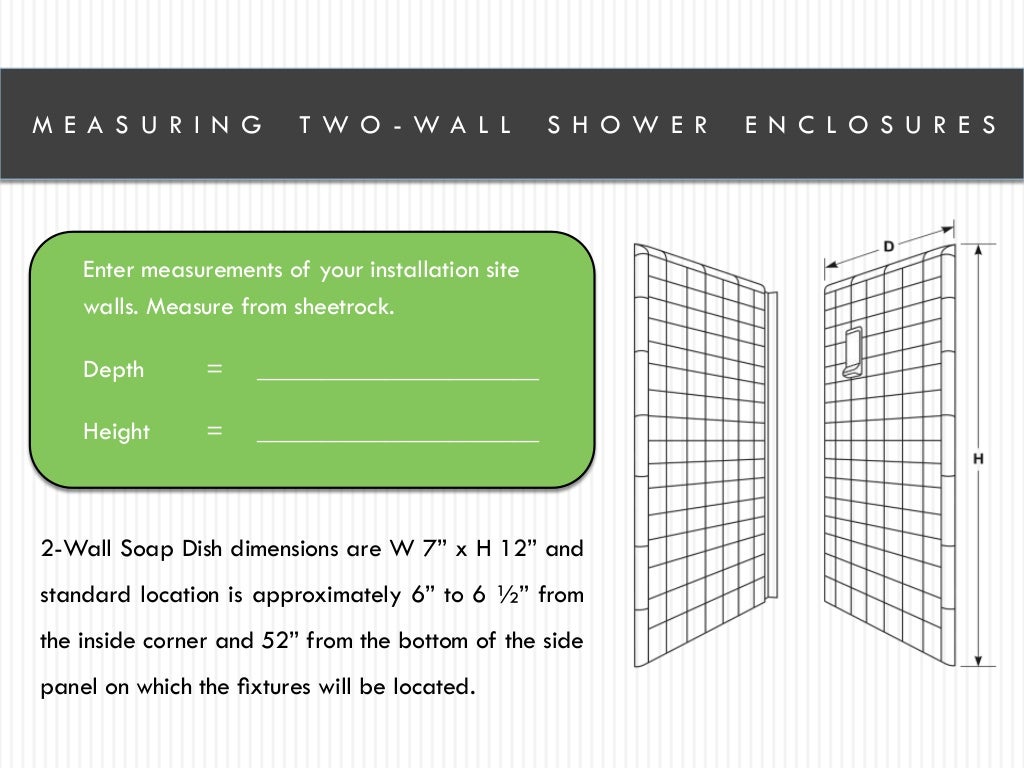 MEASURING TWO-WALL SHOWER ENCLOSURES

Enter measurements of your installation site walls. Measure from sheetrock.

Depth = ____________________

Height = ____________________

2-Wall Soap Dish dimensions are W 7” x H 12” and standard location is approximately 6” to 6 ½” from the inside corner and 52” from the bottom of the side panel on which the fixtures will be located.

D

H