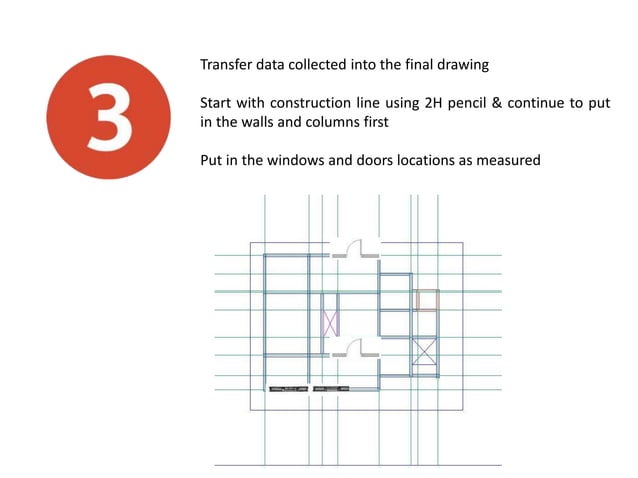 3

Transfer data collected into the final drawing

Start with construction line using 2H pencil & continue to put in the walls and columns first

Put in the windows and doors locations as measured