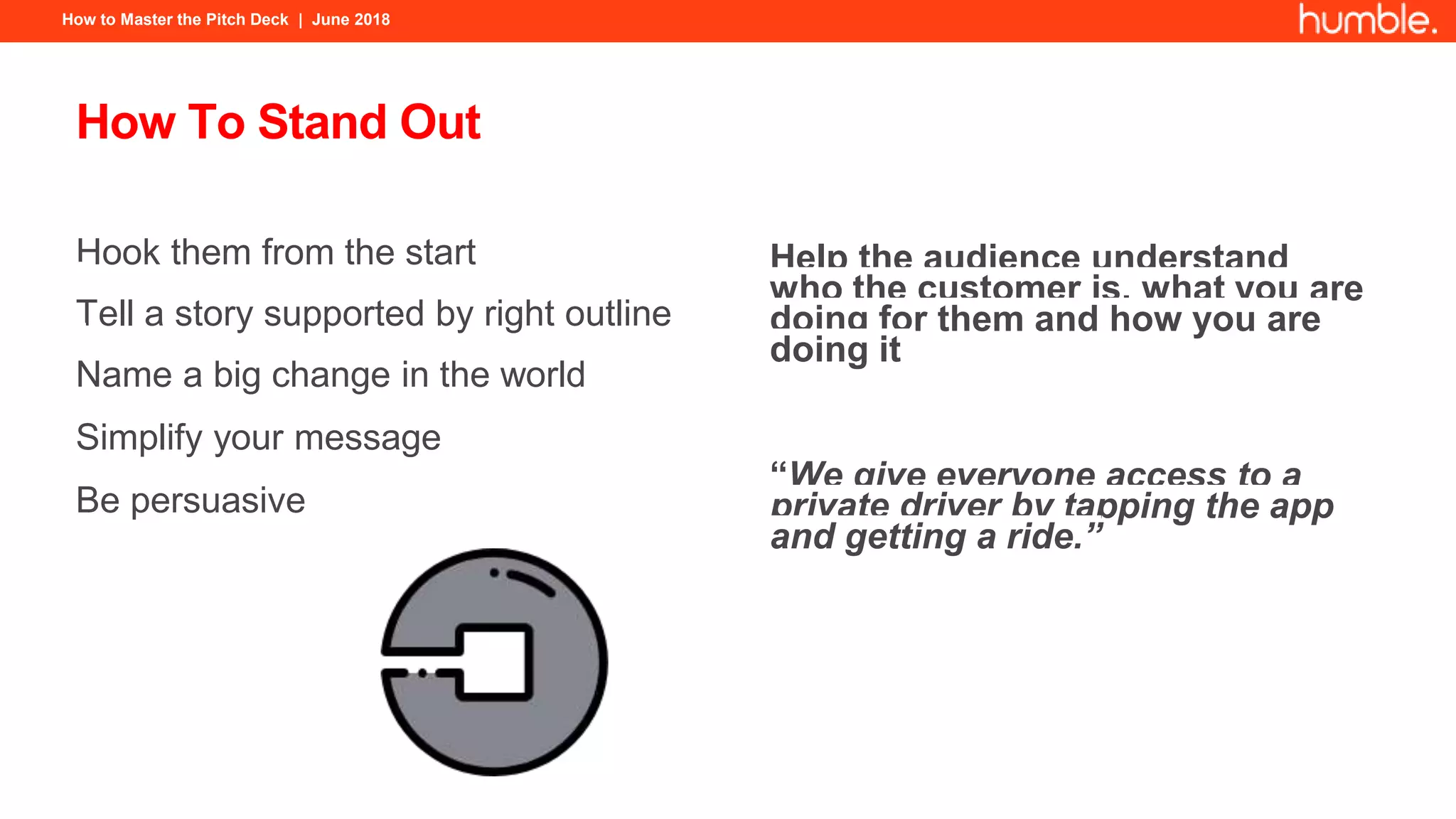 How to Master the Pitch Deck | June 2018

humble.

How To Stand Out

Hook them from the start

Tell a story supported by right outline

Name a big change in the world

Simplify your message

Be persuasive

Help the audience understand who the customer is, what you are doing for them and how you are doing it

“We give everyone access to a private driver by tapping the app and getting a ride.”