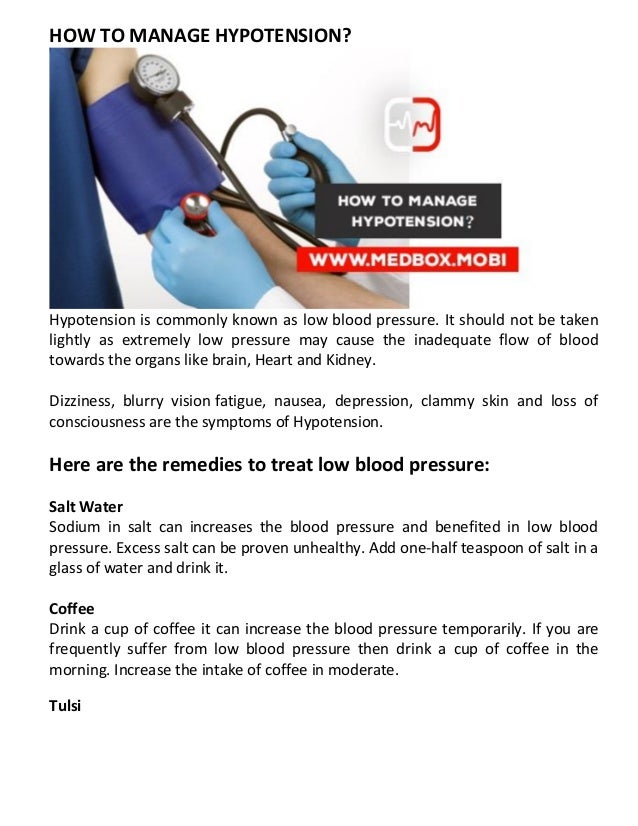 HOW TO MANAGE HYPOTENSION?

HOW TO MANAGE HYPOTENSION?

WWW.MEDBOX.MOBI

Hypotension is commonly known as low blood pressure. It should not be taken lightly as extremely low pressure may cause the inadequate flow of blood towards the organs like brain, Heart and Kidney.

Dizziness, blurry vision fatigue, nausea, depression, clammy skin and loss of consciousness are the symptoms of Hypotension.

Here are the remedies to treat low blood pressure:

Salt Water
Sodium in salt can increases the blood pressure and benefited in low blood pressure. Excess salt can be proven unhealthy. Add one-half teaspoon of salt in a glass of water and drink it.

Coffee
Drink a cup of coffee it can increase the blood pressure temporarily. If you are frequently suffer from low blood pressure then drink a cup of coffee in the morning. Increase the intake of coffee in moderate.

Tulsi