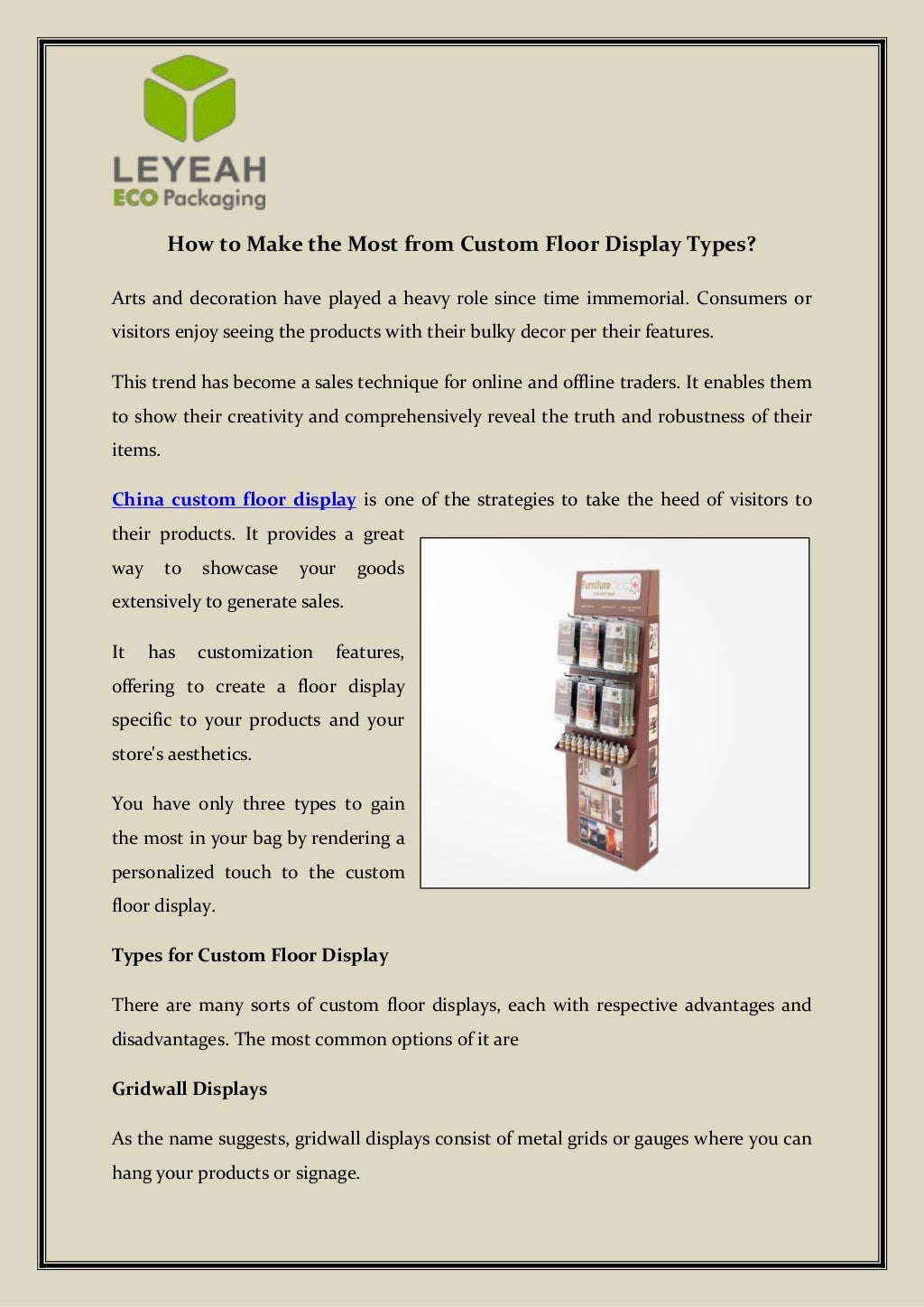 LEYEAH
ECO Packaging

How to Make the Most from Custom Floor Display Types?

Arts and decoration have played a heavy role since time immemorial. Consumers or visitors enjoy seeing the products with their bulky decor per their features.

This trend has become a sales technique for online and offline traders. It enables them to show their creativity and comprehensively reveal the truth and robustness of their items.

China custom floor display is one of the strategies to take the heed of visitors to their products. It provides a great way to showcase your goods extensively to generate sales.

It has customization features, offering to create a floor display specific to your products and your store's aesthetics.

You have only three types to gain the most in your bag by rendering a personalized touch to the custom floor display.

Furniture

Types for Custom Floor Display

There are many sorts of custom floor displays, each with respective advantages and disadvantages. The most common options of it are

Gridwall Displays

As the name suggests, gridwall displays consist of metal grids or gauges where you can hang your products or signage.