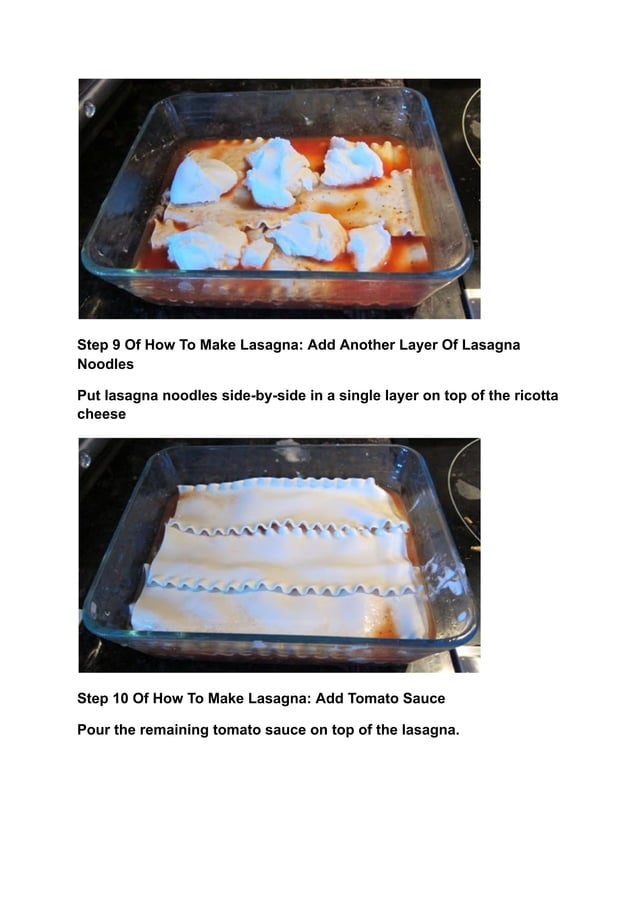 Step 9 Of How To Make Lasagna: Add Another Layer Of Lasagna Noodles

Put lasagna noodles side-by-side in a single layer on top of the ricotta cheese

Step 10 Of How To Make Lasagna: Add Tomato Sauce

Pour the remaining tomato sauce on top of the lasagna.