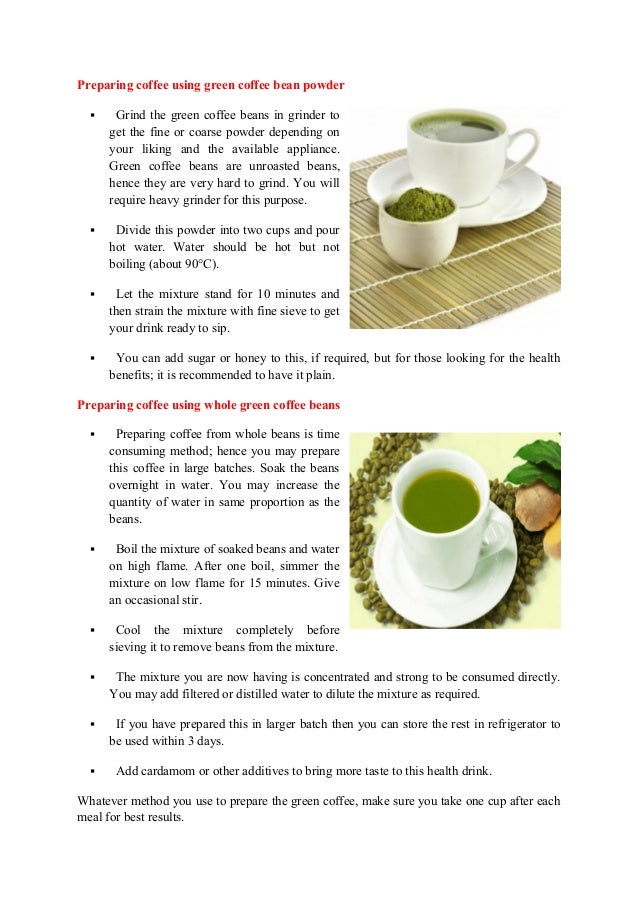 Preparing coffee using green coffee bean powder

▪ Grind the green coffee beans in grinder to get the fine or coarse powder depending on your liking and the available appliance. Green coffee beans are unroasted beans, hence they are very hard to grind. You will require heavy grinder for this purpose.

▪ Divide this powder into two cups and pour hot water. Water should be hot but not boiling (about 90°C).

▪ Let the mixture stand for 10 minutes and then strain the mixture with fine sieve to get your drink ready to sip.

▪ You can add sugar or honey to this, if required, but for those looking for the health benefits; it is recommended to have it plain.

Preparing coffee using whole green coffee beans

▪ Preparing coffee from whole beans is time consuming method; hence you may prepare this coffee in large batches. Soak the beans overnight in water. You may increase the quantity of water in same proportion as the beans.

▪ Boil the mixture of soaked beans and water on high flame. After one boil, simmer the mixture on low flame for 15 minutes. Give an occasional stir.

▪ Cool the mixture completely before sieving it to remove beans from the mixture.

▪ The mixture you are now having is concentrated and strong to be consumed directly. You may add filtered or distilled water to dilute the mixture as required.

▪ If you have prepared this in larger batch then you can store the rest in refrigerator to be used within 3 days.

▪ Add cardamom or other additives to bring more taste to this health drink.

Whatever method you use to prepare the green coffee, make sure you take one cup after each meal for best results.