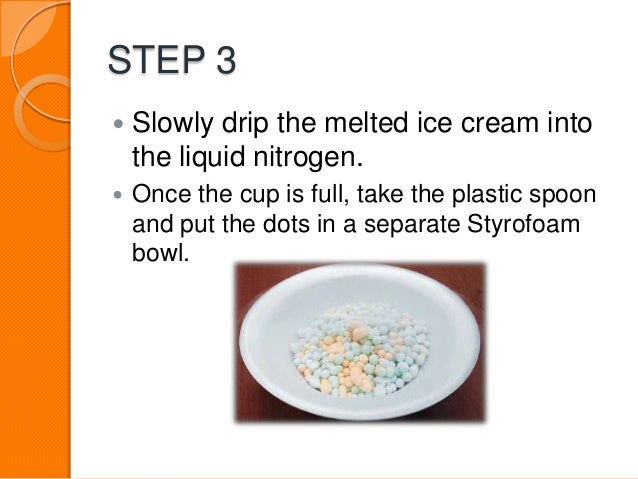 STEP 3

• Slowly drip the melted ice cream into the liquid nitrogen.
• Once the cup is full, take the plastic spoon and put the dots in a separate Styrofoam bowl.