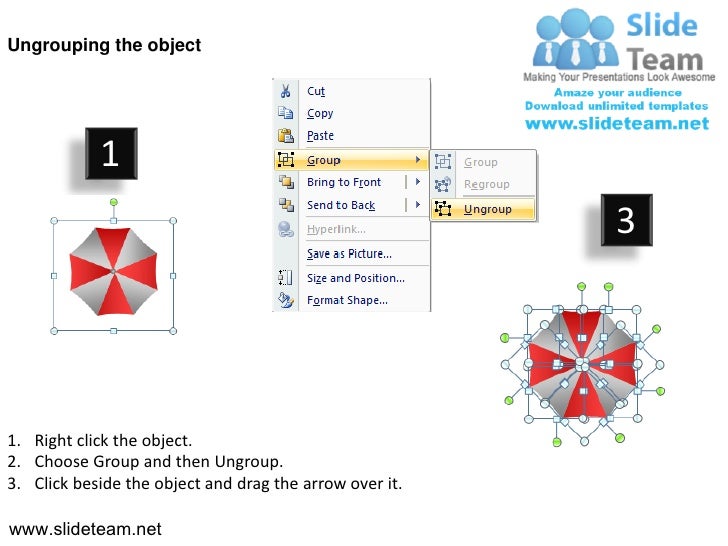 Ungrouping the object

Slide Team
Making Your Presentations Look Awesome
Amaze your audience
Download unlimited templates
www.slideteam.net

1

Cut
Copy
Paste
Group
Bring to Front
Send to Back
Hyperlink...
Save as Picture...
Size and Position...
Format Shape...

Group
Regroup
Ungroup

3

1. Right click the object.
2. Choose Group and then Ungroup.
3. Click beside the object and drag the arrow over it.

www.slideteam.net