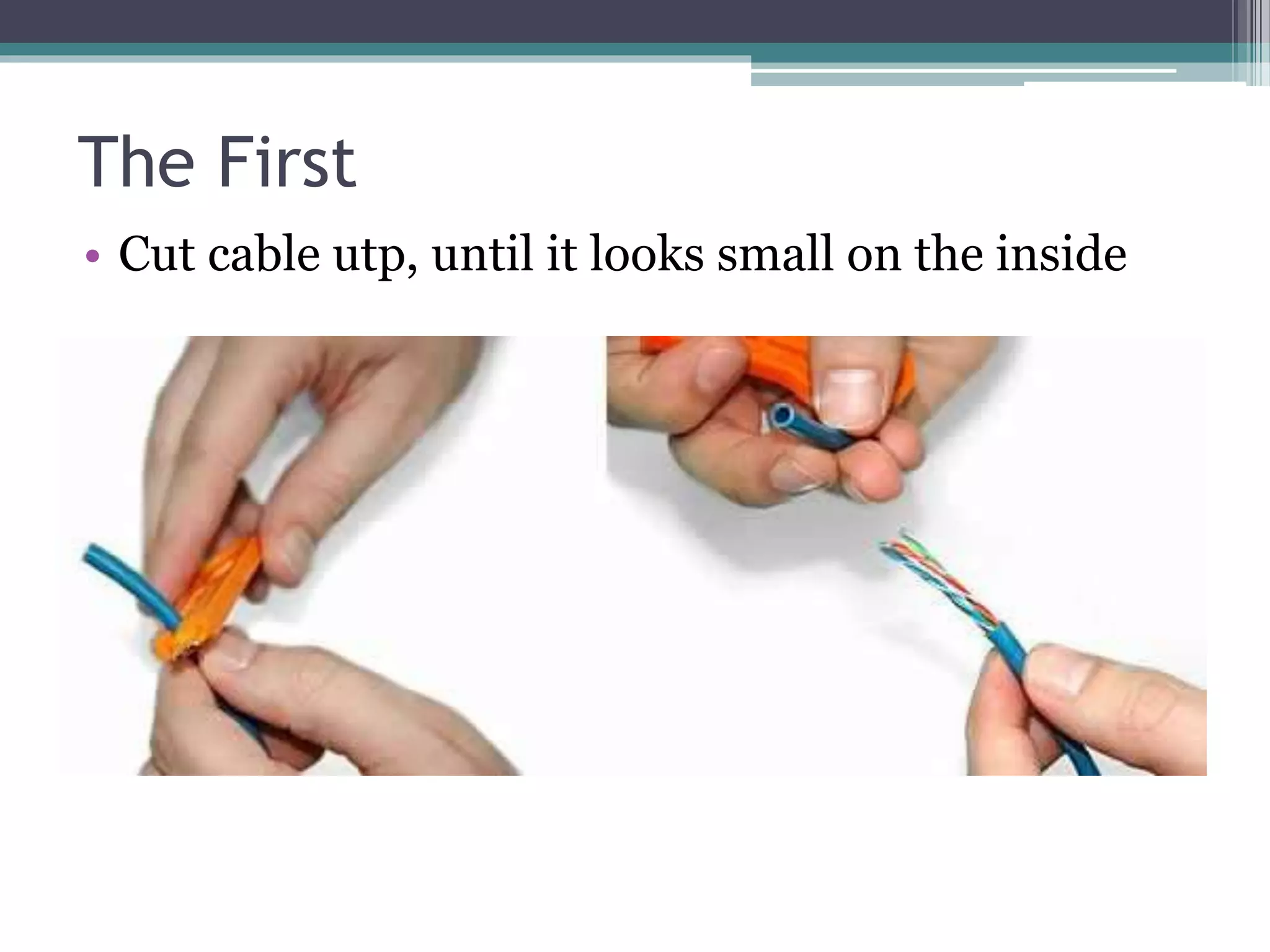 The First

• Cut cable utp, until it looks small on the inside