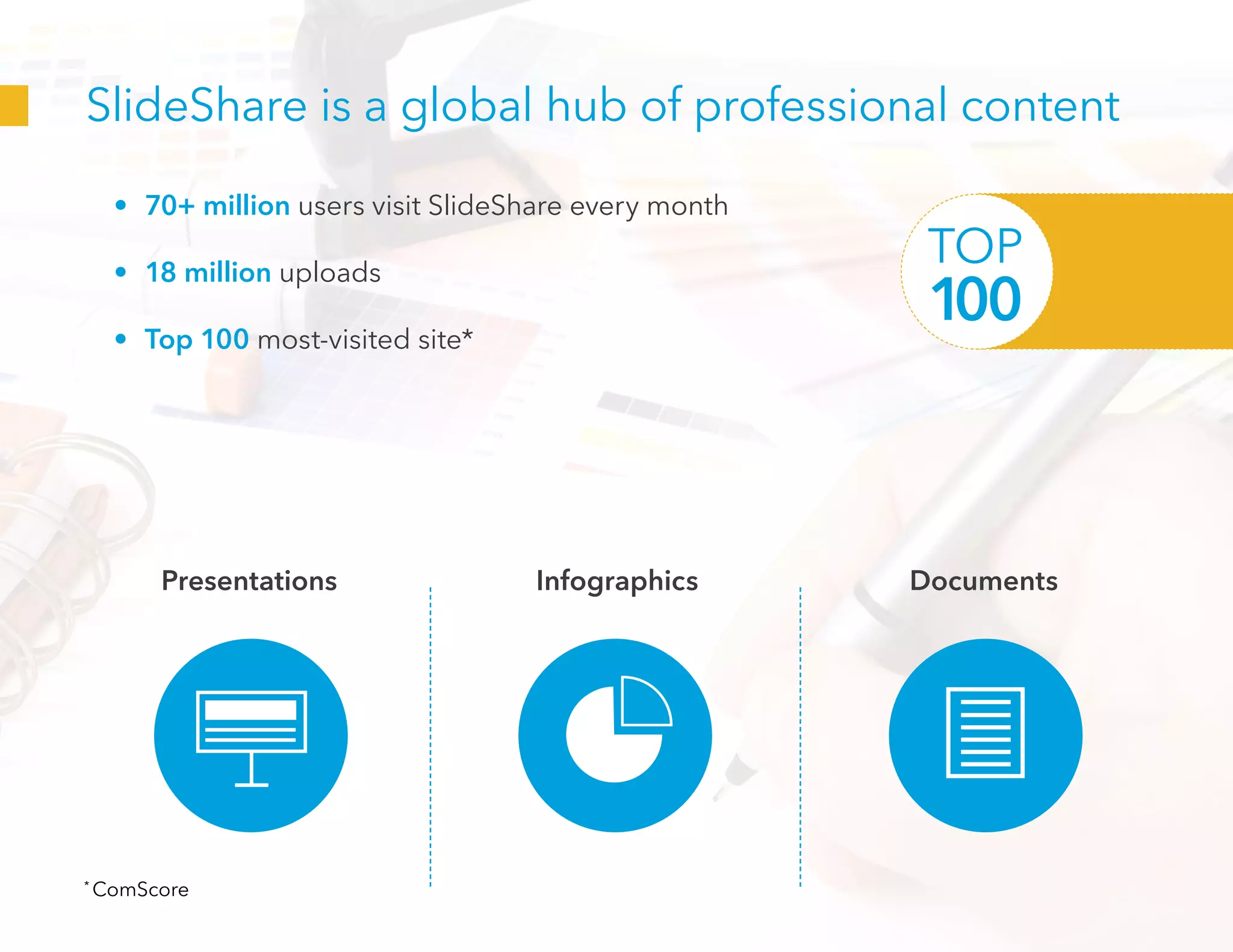 SlideShare is a global hub of professional content

• 70+ million users visit SlideShare every month
• 18 million uploads
• Top 100 most-visited site*

TOP
100

Presentations

Infographics

Documents

*ComScore