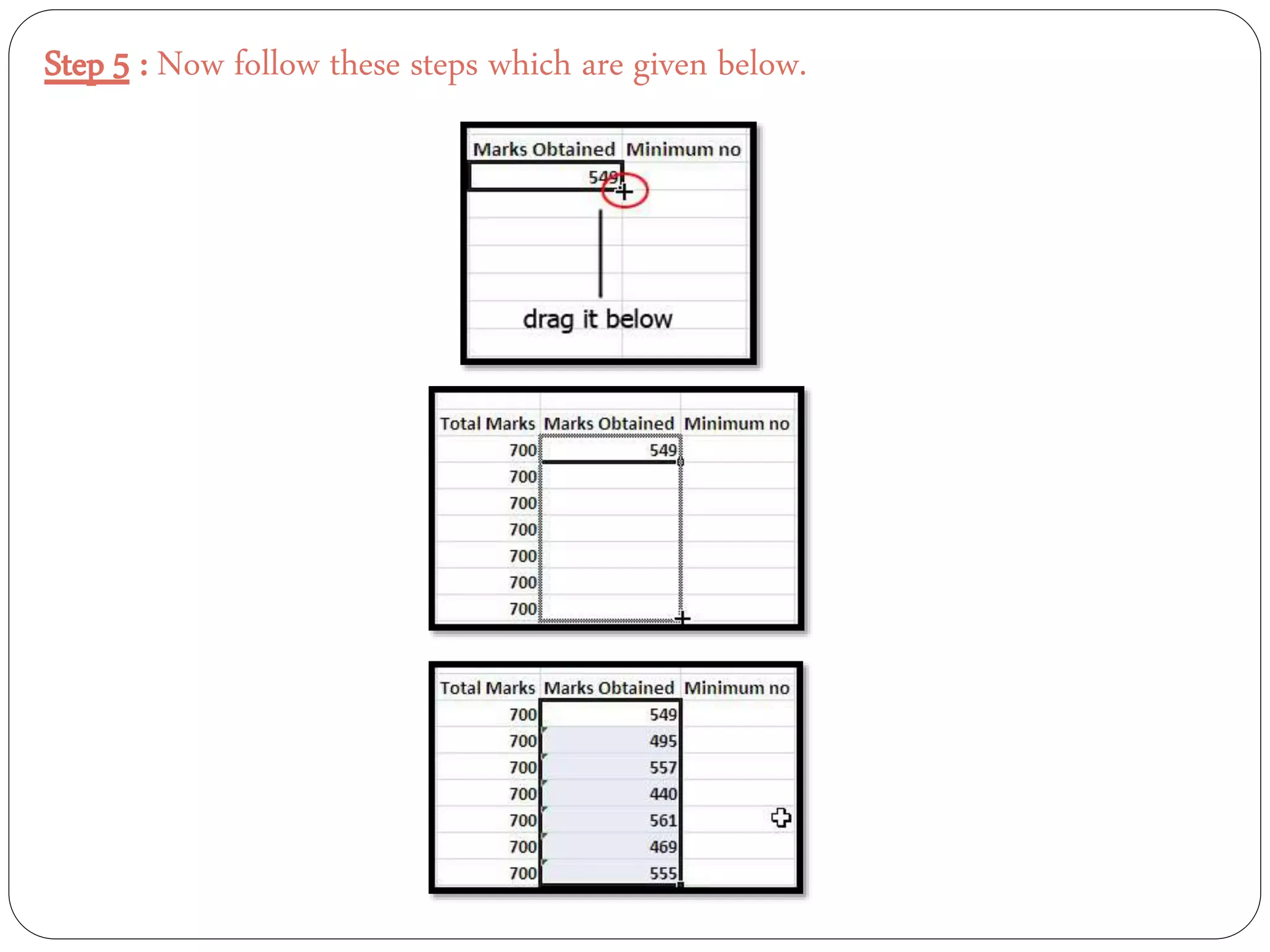 Step 5 : Now follow these steps which are given below.

| Marks Obtained | Minimum no |
|---|---|
| 549 | |

drag it below

| Total Marks | Marks Obtained | Minimum no |
|---|---|---|
| 700 | 549 | |
| 700 | | |
| 700 | | |
| 700 | | |
| 700 | | |
| 700 | | |
| 700 | | |

| Total Marks | Marks Obtained | Minimum no |
|---|---|---|
| 700 | 549 | |
| 700 | 495 | |
| 700 | 557 | |
| 700 | 440 | |
| 700 | 561 | |
| 700 | 469 | |
| 700 | 555 | |