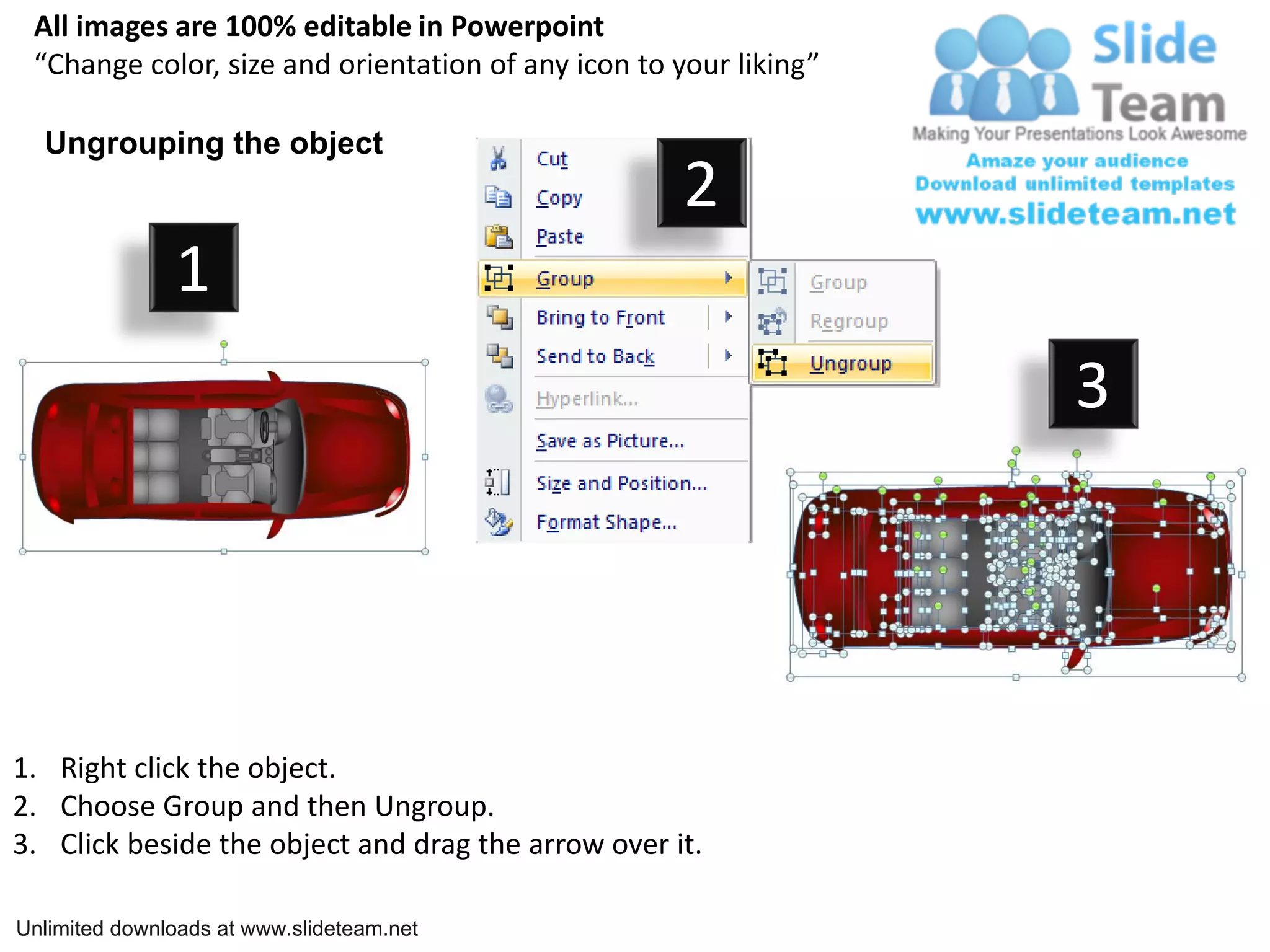 All images are 100% editable in Powerpoint
“Change color, size and orientation of any icon to your liking”

Slide Team
Making Your Presentations Look Awesome
Amaze your audience
Download unlimited templates
www.slideteam.net

Ungrouping the object

1

2

Cut
Copy
Paste
Group
Bring to Front
Send to Back
Hyperlink...
Save as Picture...
Size and Position...
Format Shape...

Group
Regroup
Ungroup

3

1. Right click the object.
2. Choose Group and then Ungroup.
3. Click beside the object and drag the arrow over it.

Unlimited downloads at www.slideteam.net