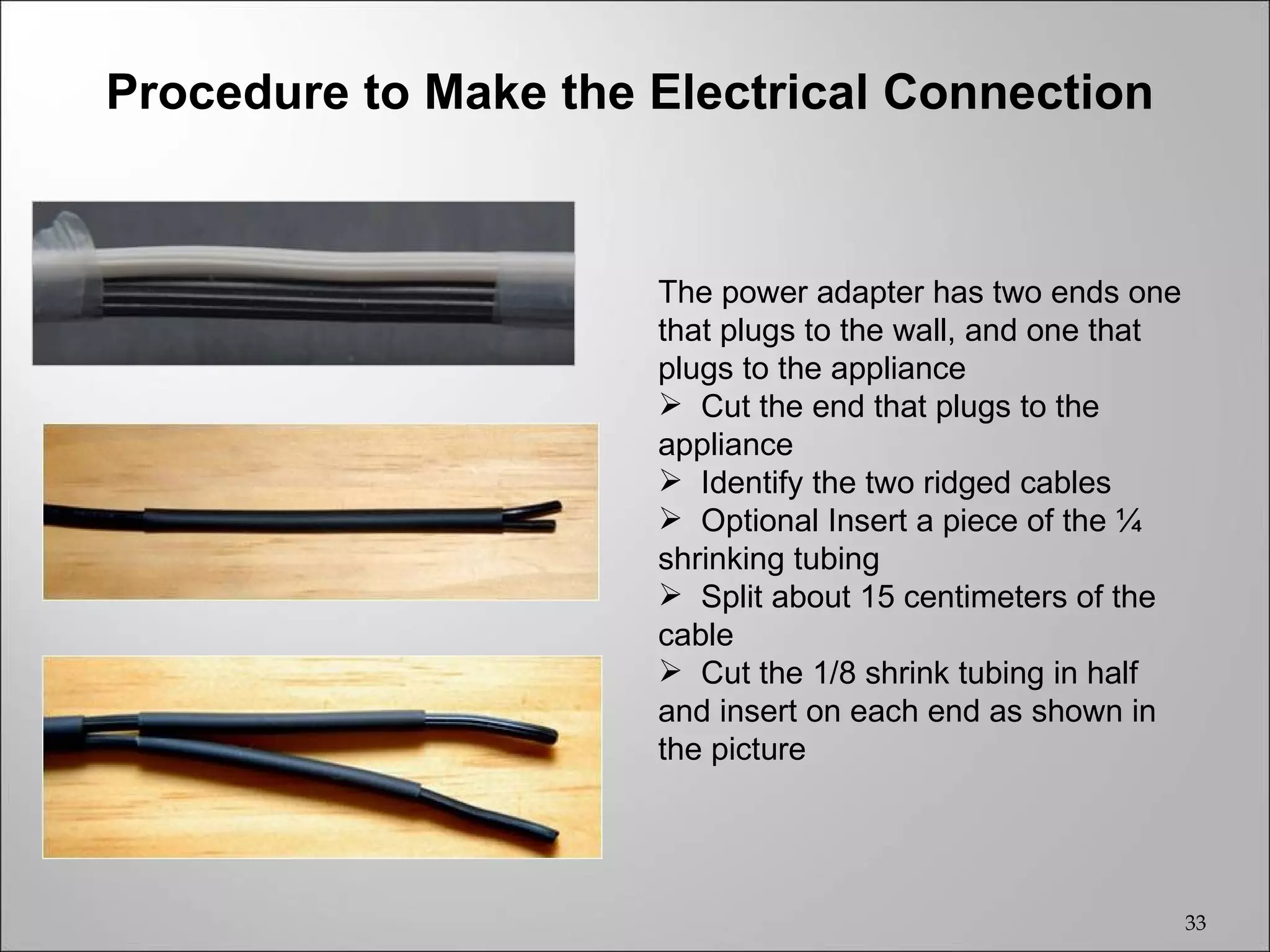 Procedure to Make the Electrical Connection

The power adapter has two ends one that plugs to the wall, and one that plugs to the appliance
➢ Cut the end that plugs to the appliance
➢ Identify the two ridged cables
➢ Optional Insert a piece of the ¼ shrinking tubing
➢ Split about 15 centimeters of the cable
➢ Cut the 1/8 shrink tubing in half and insert on each end as shown in the picture

33