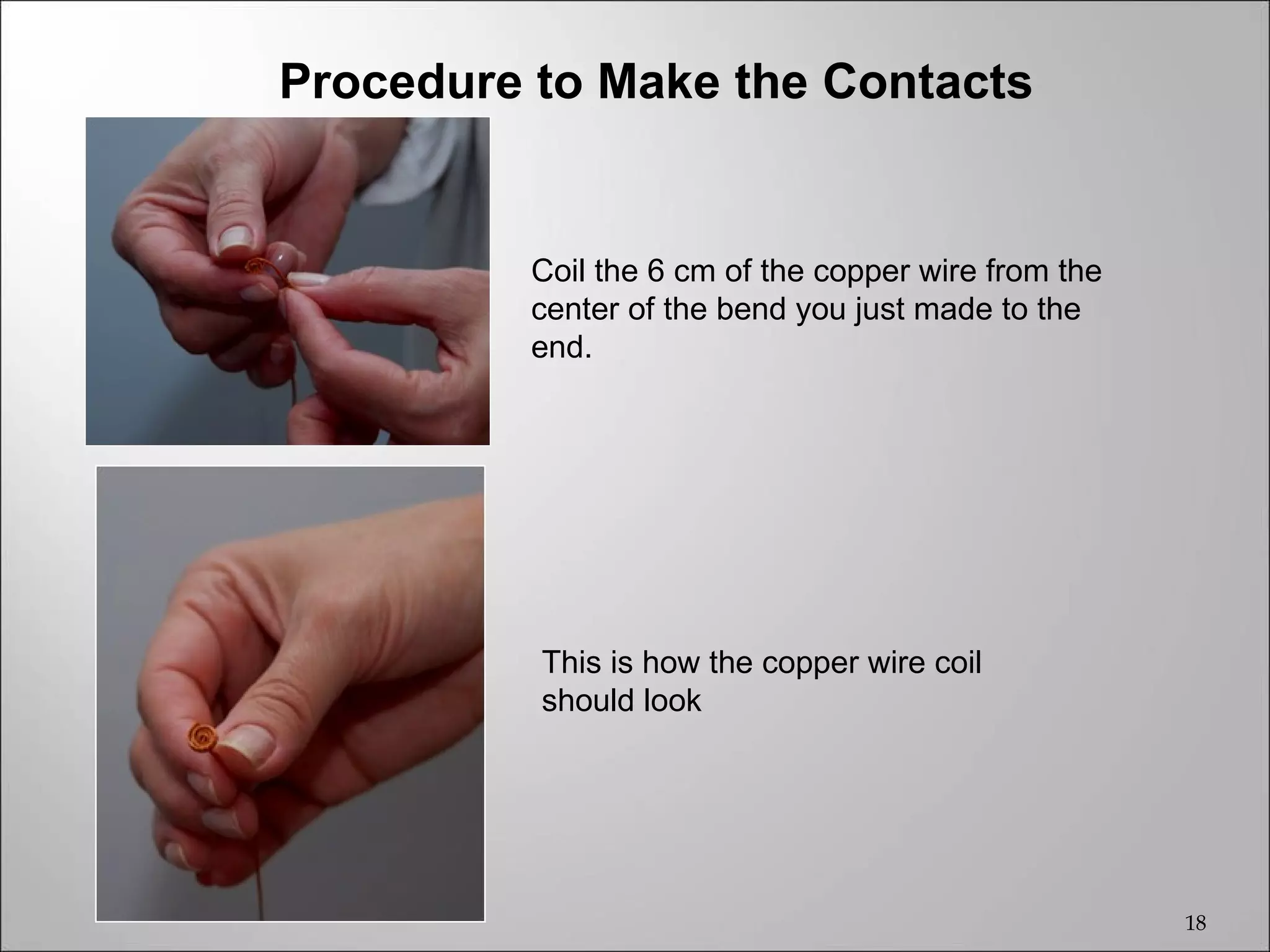 Procedure to Make the Contacts

Coil the 6 cm of the copper wire from the center of the bend you just made to the end.

This is how the copper wire coil should look

18