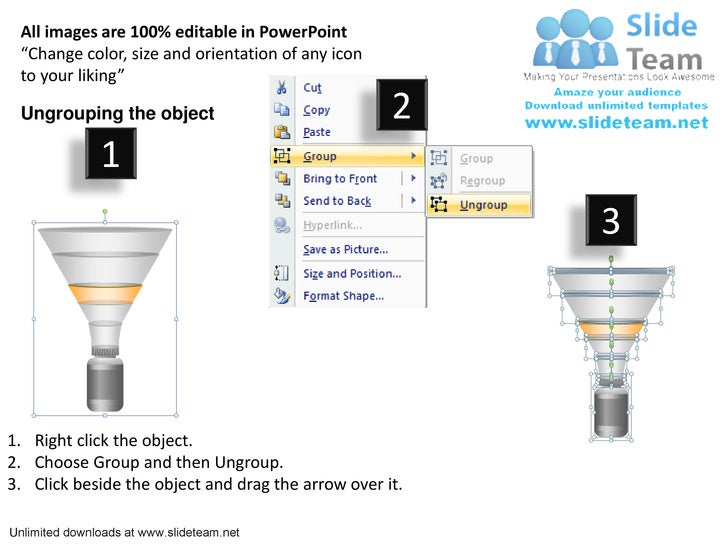 All images are 100% editable in PowerPoint
“Change color, size and orientation of any icon to your liking”

Ungrouping the object

1

2

Cut
Copy
Paste
Group
Bring to Front
Send to Back
Hyperlink...
Save as Picture...
Size and Position...
Format Shape...

Group
Regroup
Ungroup

Slide Team
Making Your Presentations Look Awesome
Amaze your audience
Download unlimited templates
www.slideteam.net

3

1. Right click the object.
2. Choose Group and then Ungroup.
3. Click beside the object and drag the arrow over it.

Unlimited downloads at www.slideteam.net