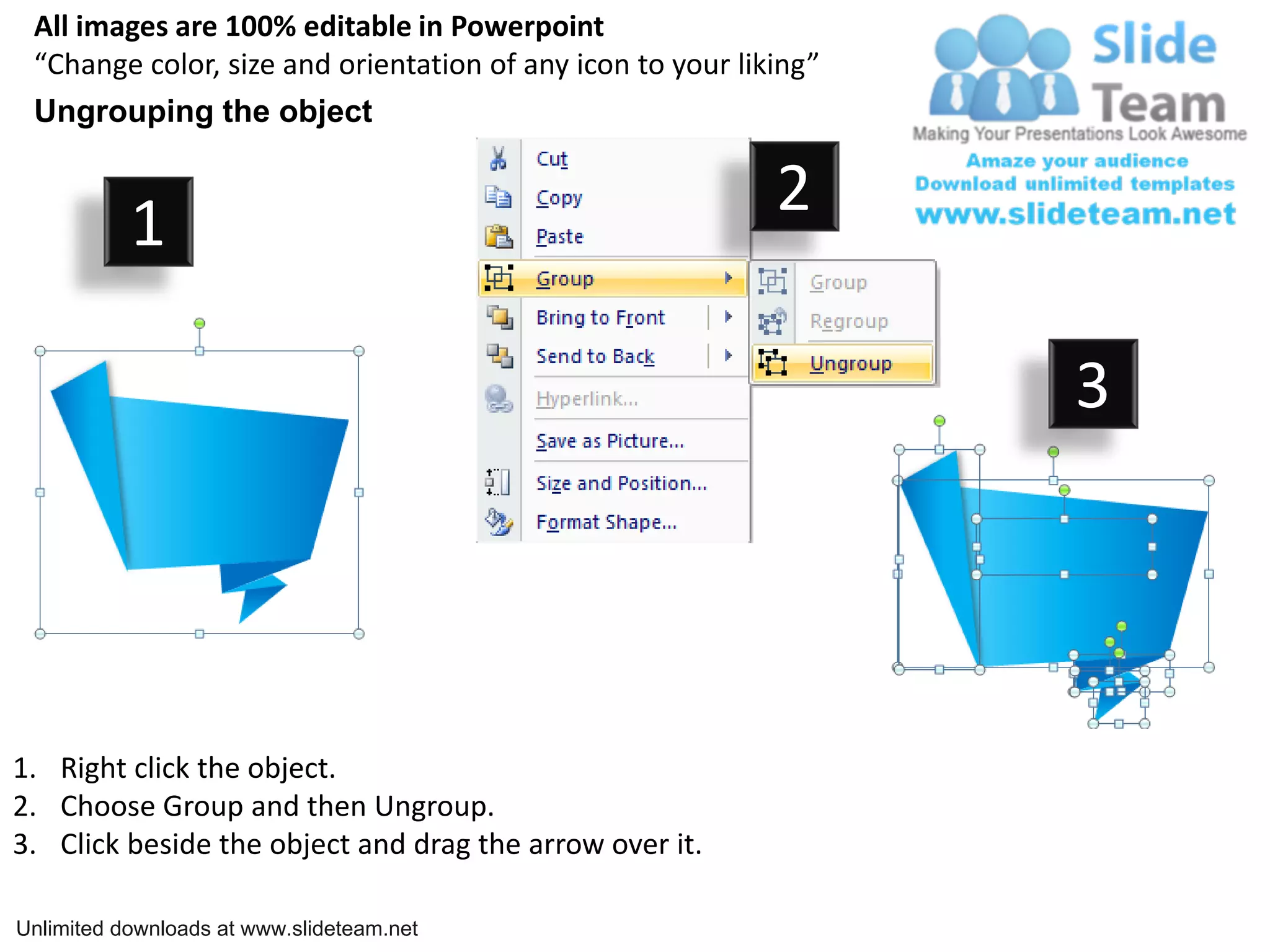 All images are 100% editable in Powerpoint
“Change color, size and orientation of any icon to your liking”

Ungrouping the object

Slide Team
Making Your Presentations Look Awesome
Amaze your audience
Download unlimited templates
www.slideteam.net

1

Cut
Copy
Paste
Group
Bring to Front
Send to Back
Hyperlink...
Save as Picture...
Size and Position...
Format Shape...

2

Group
Regroup
Ungroup

3

1. Right click the object.
2. Choose Group and then Ungroup.
3. Click beside the object and drag the arrow over it.

Unlimited downloads at www.slideteam.net