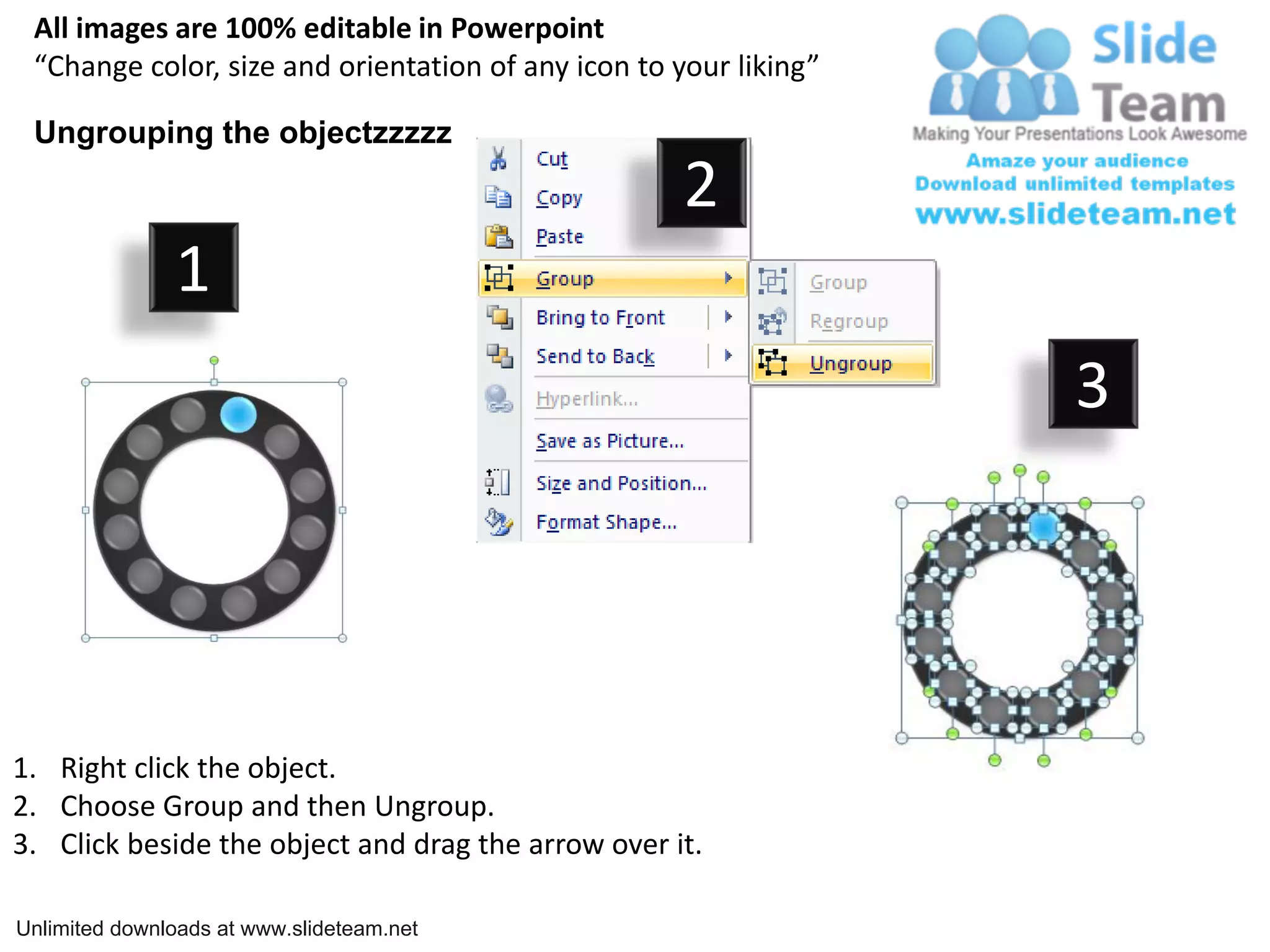 All images are 100% editable in Powerpoint
“Change color, size and orientation of any icon to your liking”

Slide Team
Making Your Presentations Look Awesome
Amaze your audience
Download unlimited templates
www.slideteam.net

Ungrouping the objectzzzzz

1

2

Cut
Copy
Paste
Group
Bring to Front
Send to Back
Hyperlink...
Save as Picture...
Size and Position...
Format Shape...

Group
Regroup
Ungroup

3

1. Right click the object.
2. Choose Group and then Ungroup.
3. Click beside the object and drag the arrow over it.

Unlimited downloads at www.slideteam.net