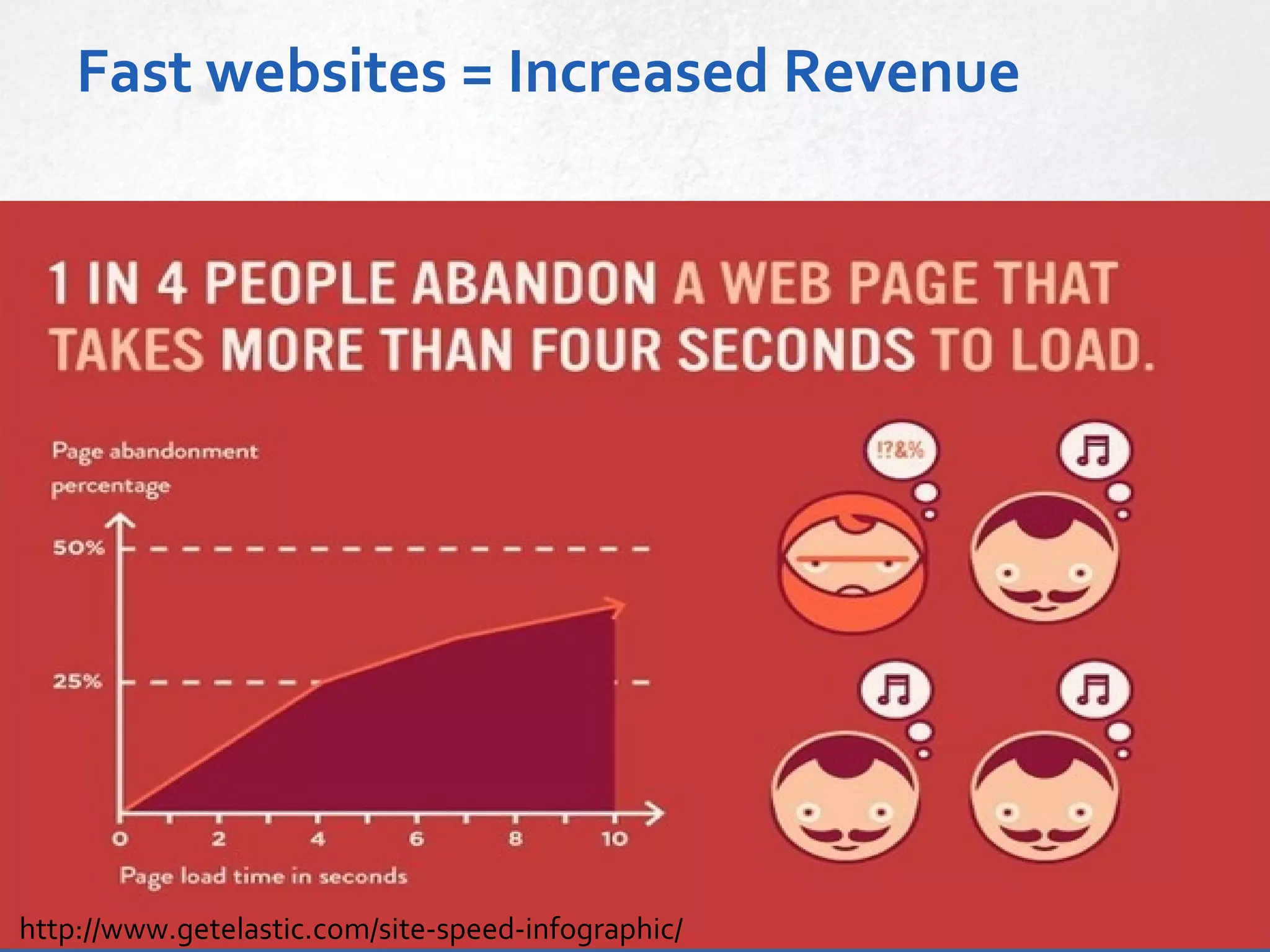 Fast websites = Increased Revenue

1 IN 4 PEOPLE ABANDON A WEB PAGE THAT TAKES MORE THAN FOUR SECONDS TO LOAD.

Page abandonment percentage

50%

25%

0 2 4 6 8 10

Page load time in seconds

!?&%

http://www.getelastic.com/site-speed-infographic/