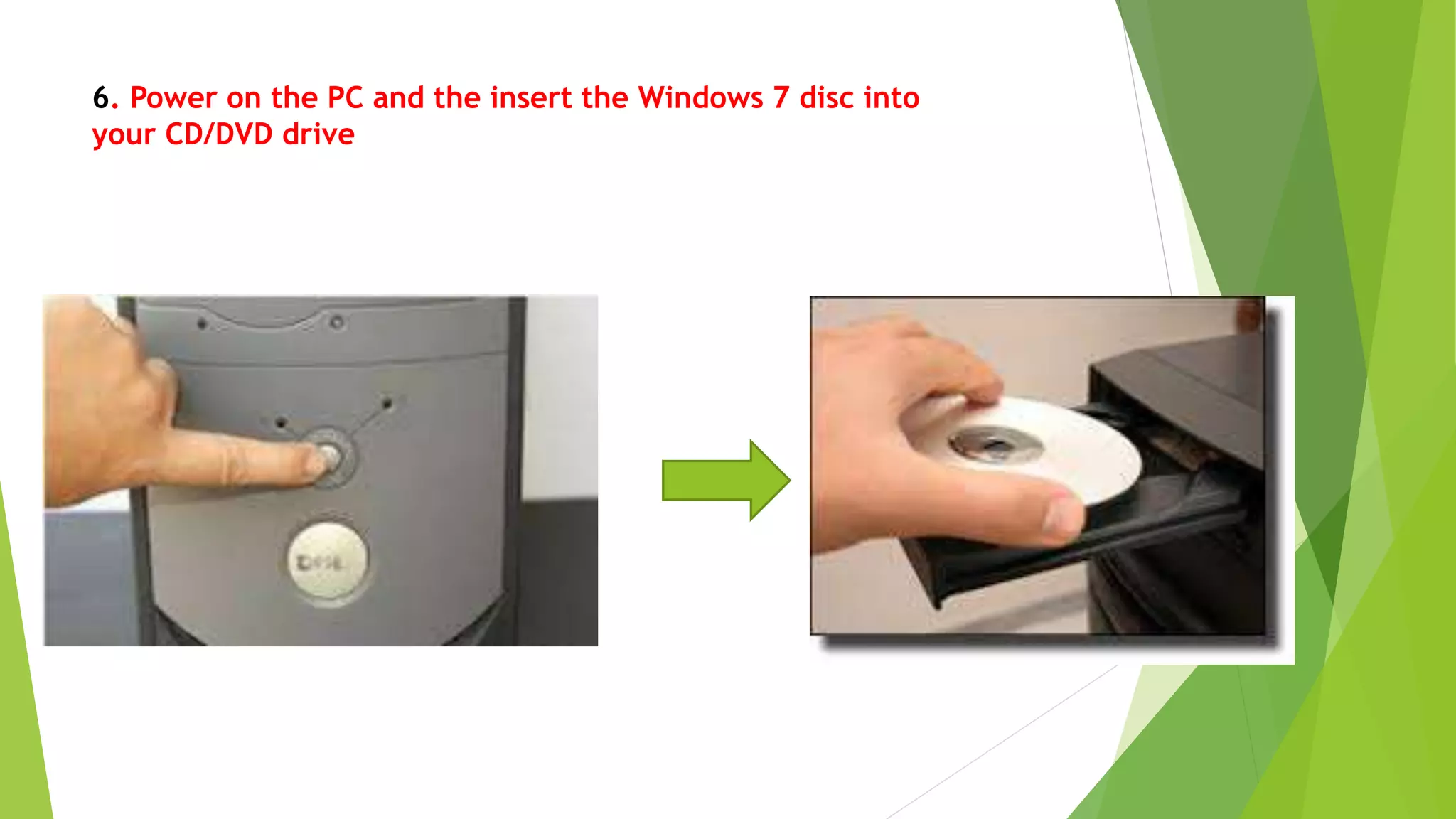 6. Power on the PC and the insert the Windows 7 disc into your CD/DVD drive

DELL